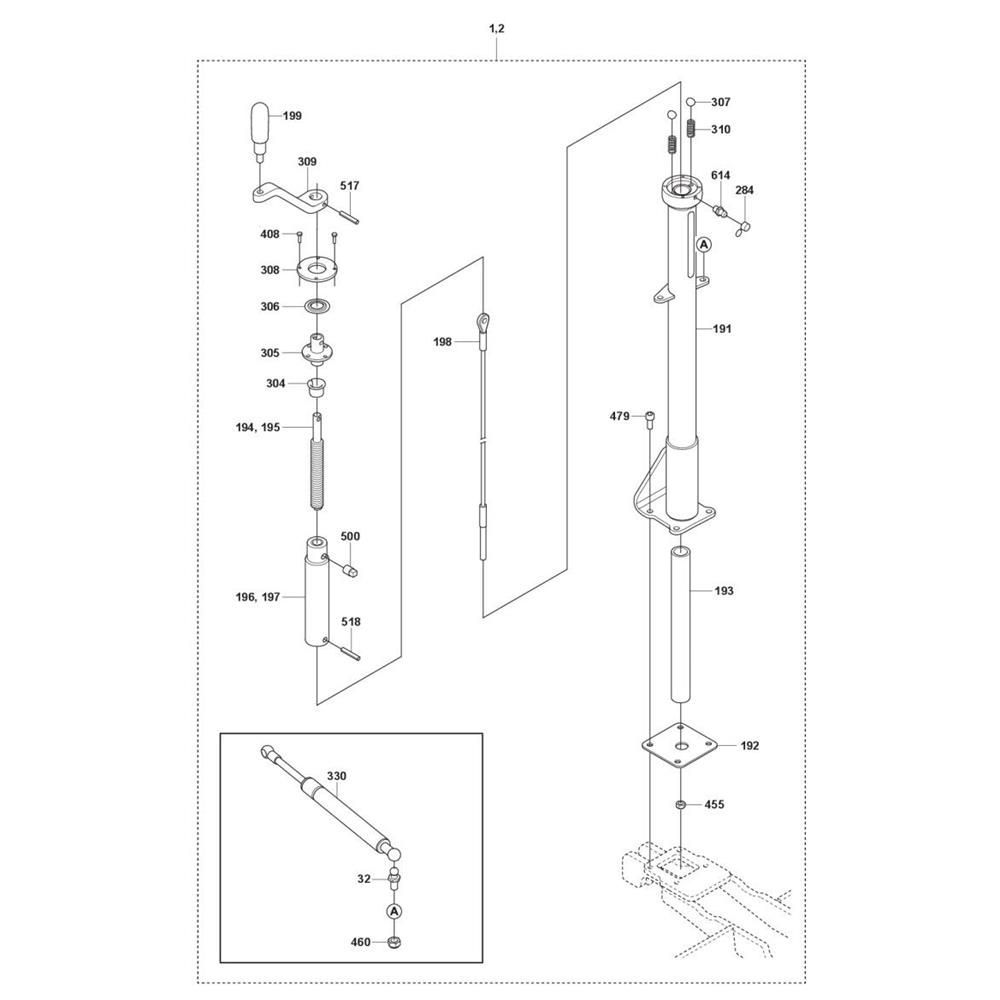 1,2

199
309
517
408
308
306
305
304
194, 195
500
196, 197
518
198
307
310
614
284
A
191
479
193
192
455
330
32
A
460