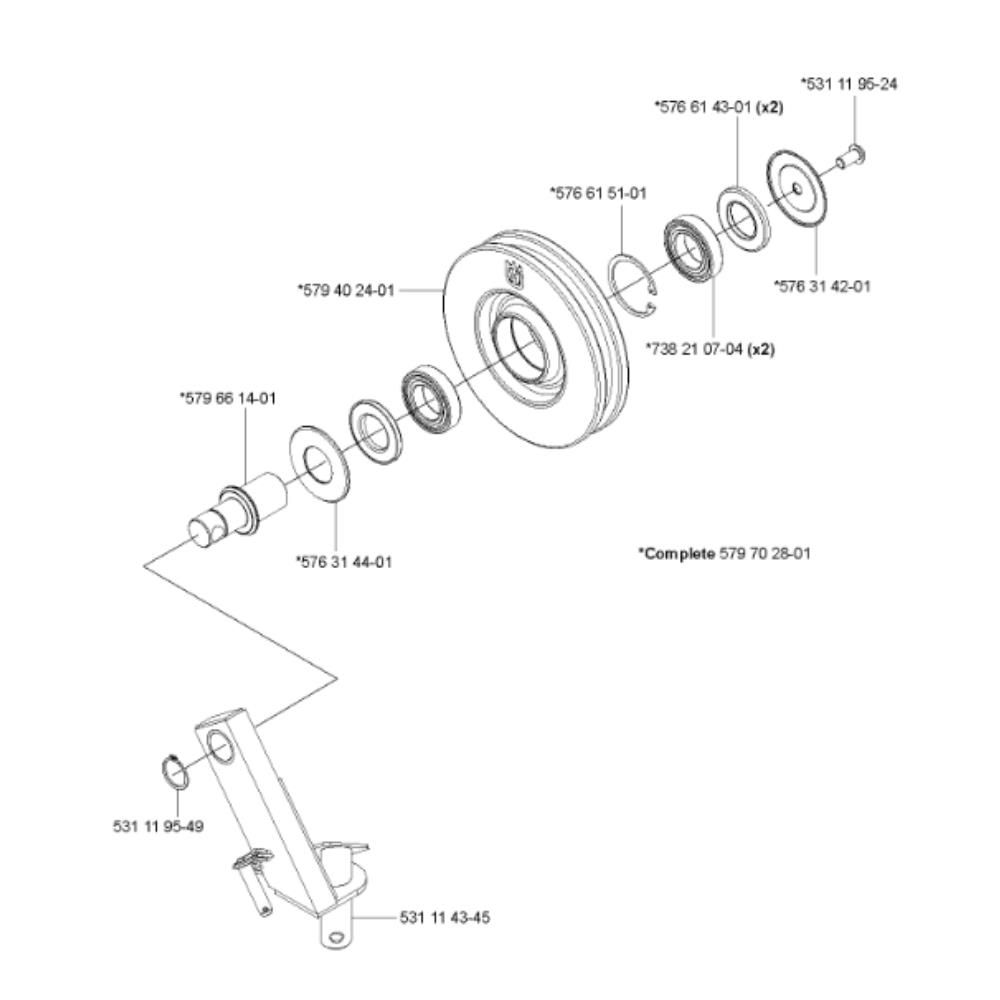 *531 11 95-24

*576 61 43-01 (x2)

*576 61 51-01

*579 40 24-01

*576 31 42-01

*738 21 07-04 (x2)

*579 66 14-01

*576 31 44-01

*Complete 579 70 28-01

531 11 95-49

531 11 43-45