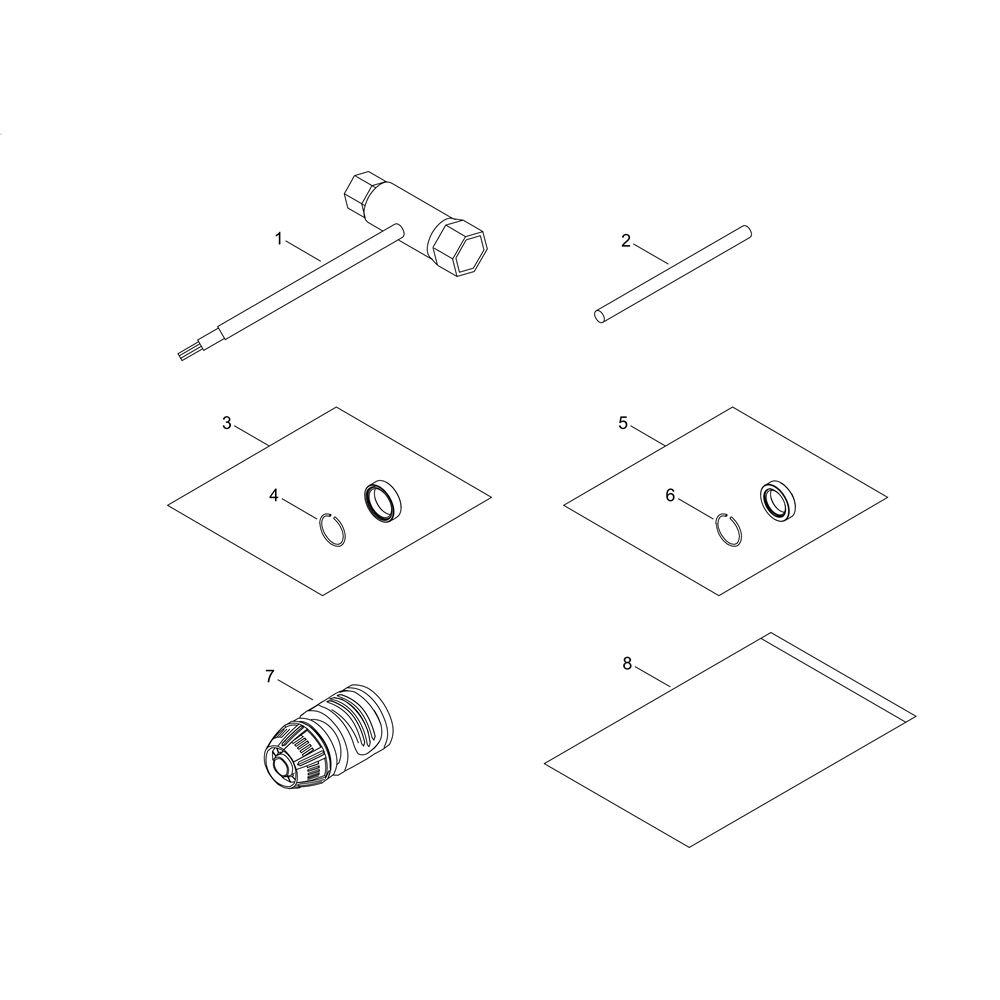 1

2

3

4

5

6

7

8