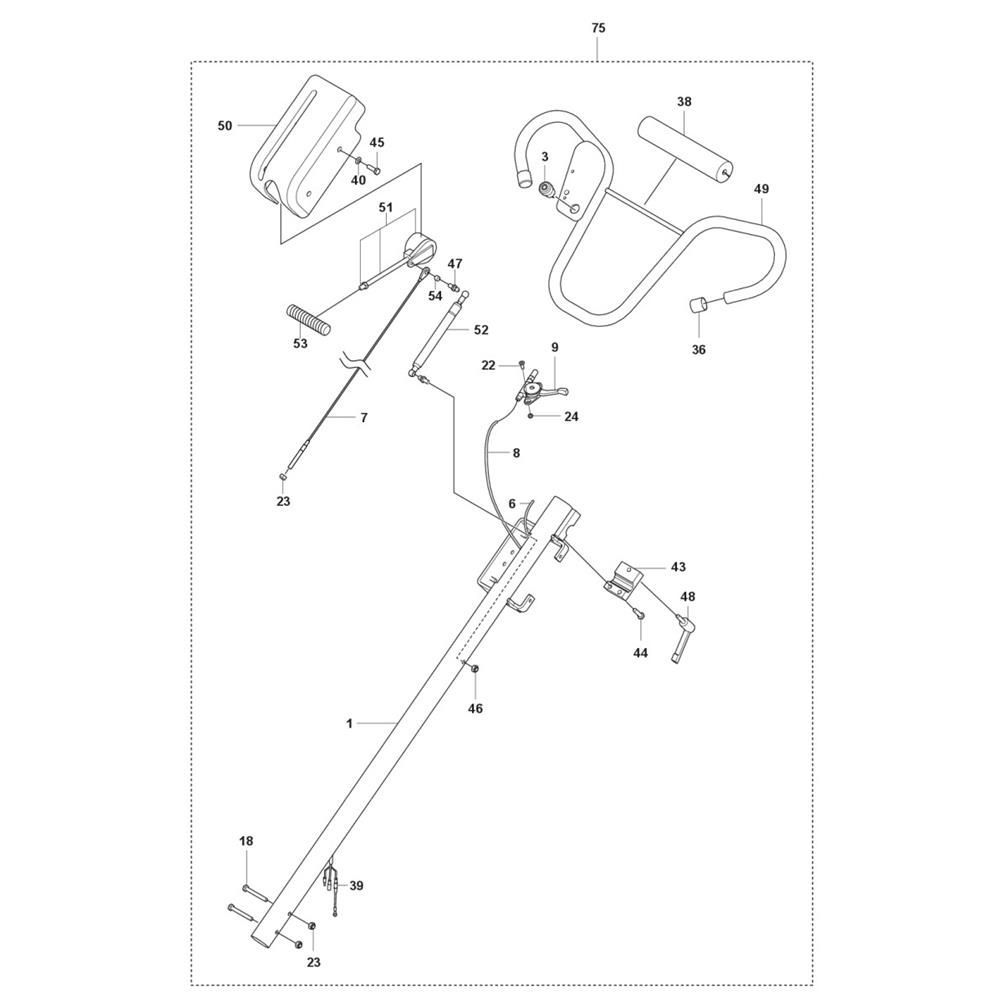 75
50
45
40
38
3
49
51
47
54
53
52
36
22
9
24
7
8
23
6
43
48
44
46
1
18
39
23