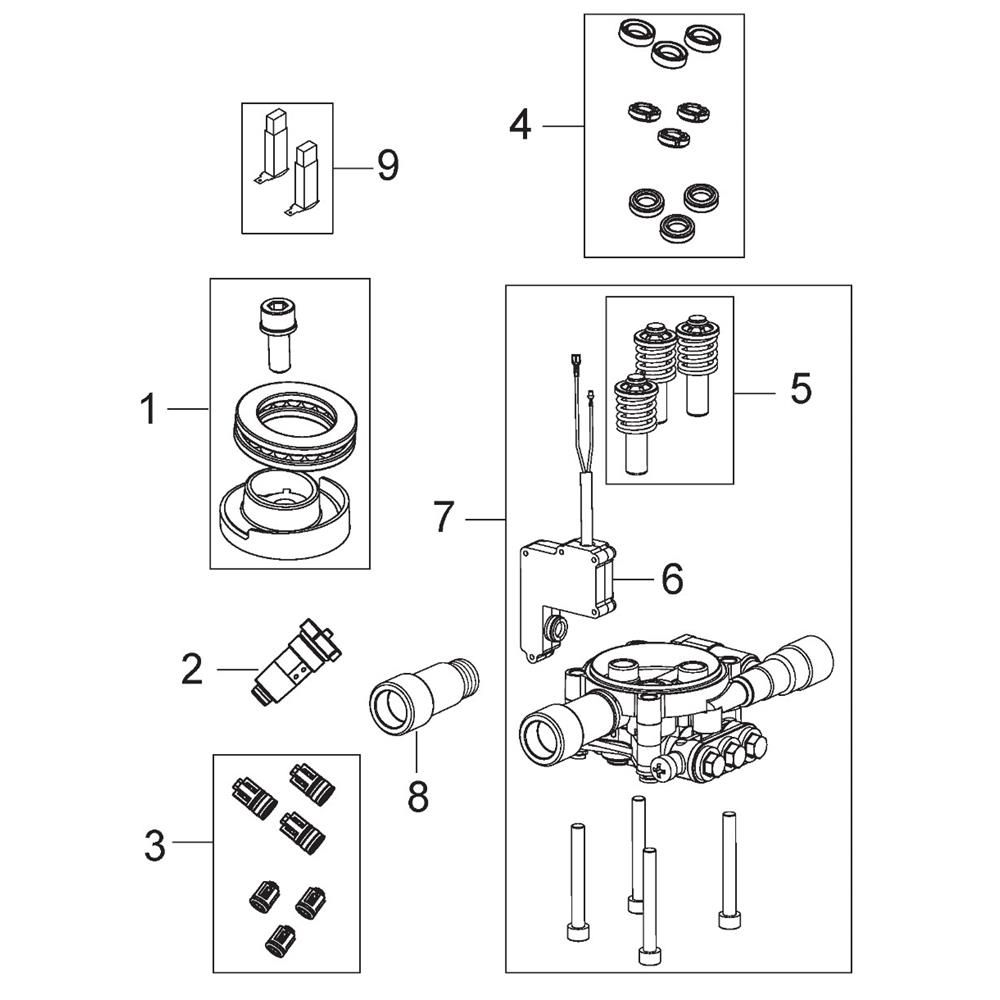 9
4
1
5
7
6
2
8
3