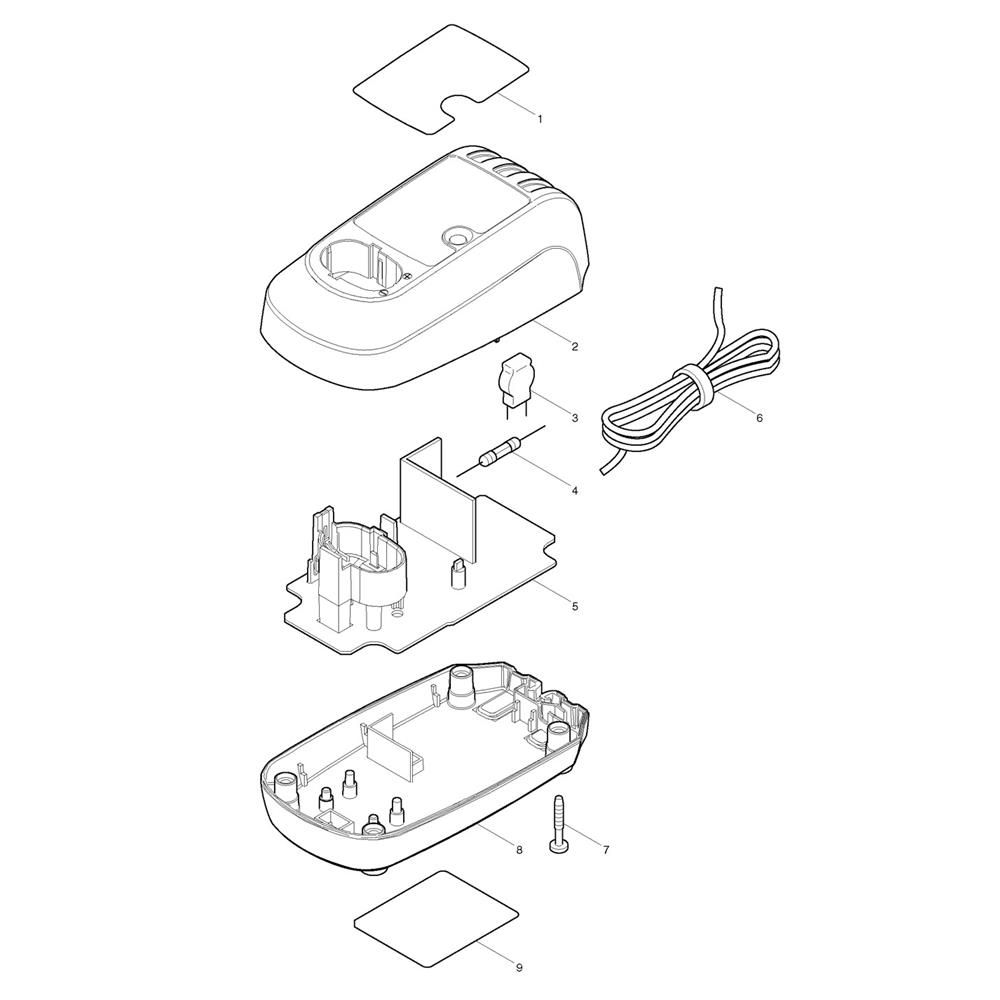 1
2
3
6
4
5
8
7
9