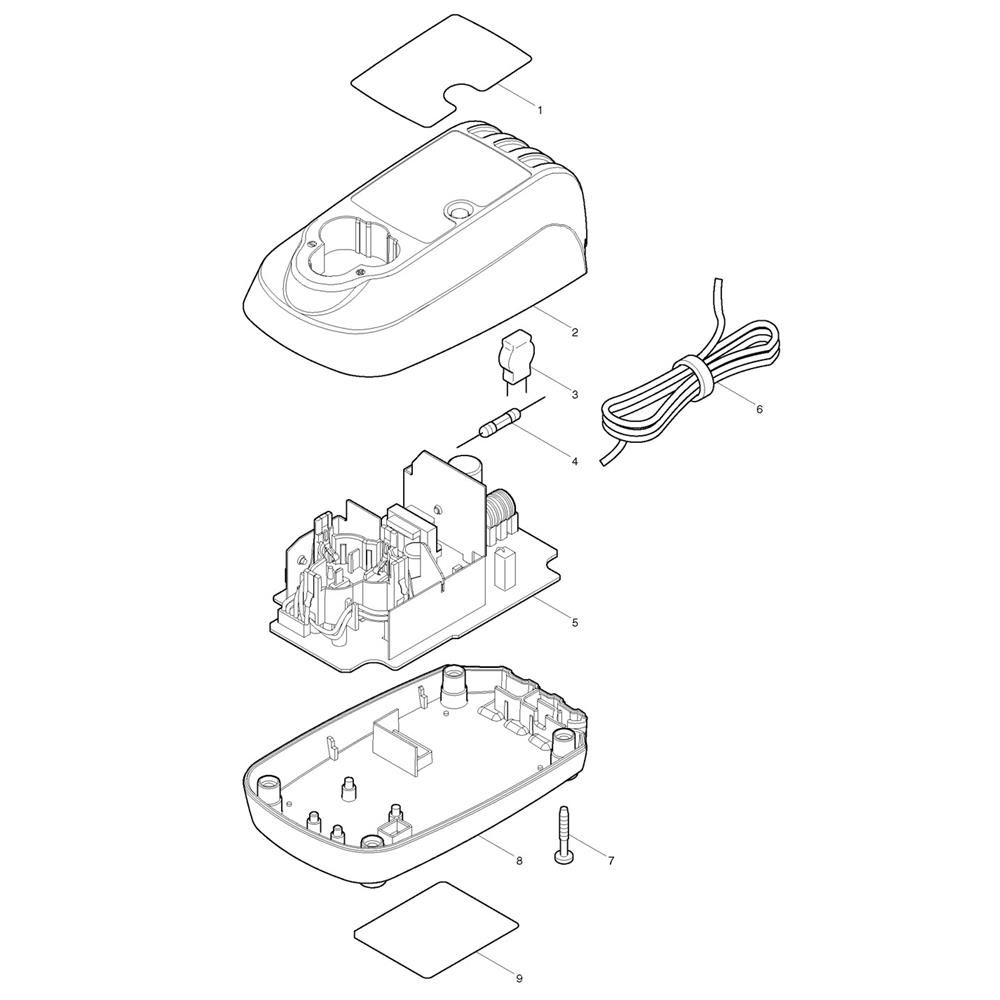 1
2
3
6
4
5
8
7
9