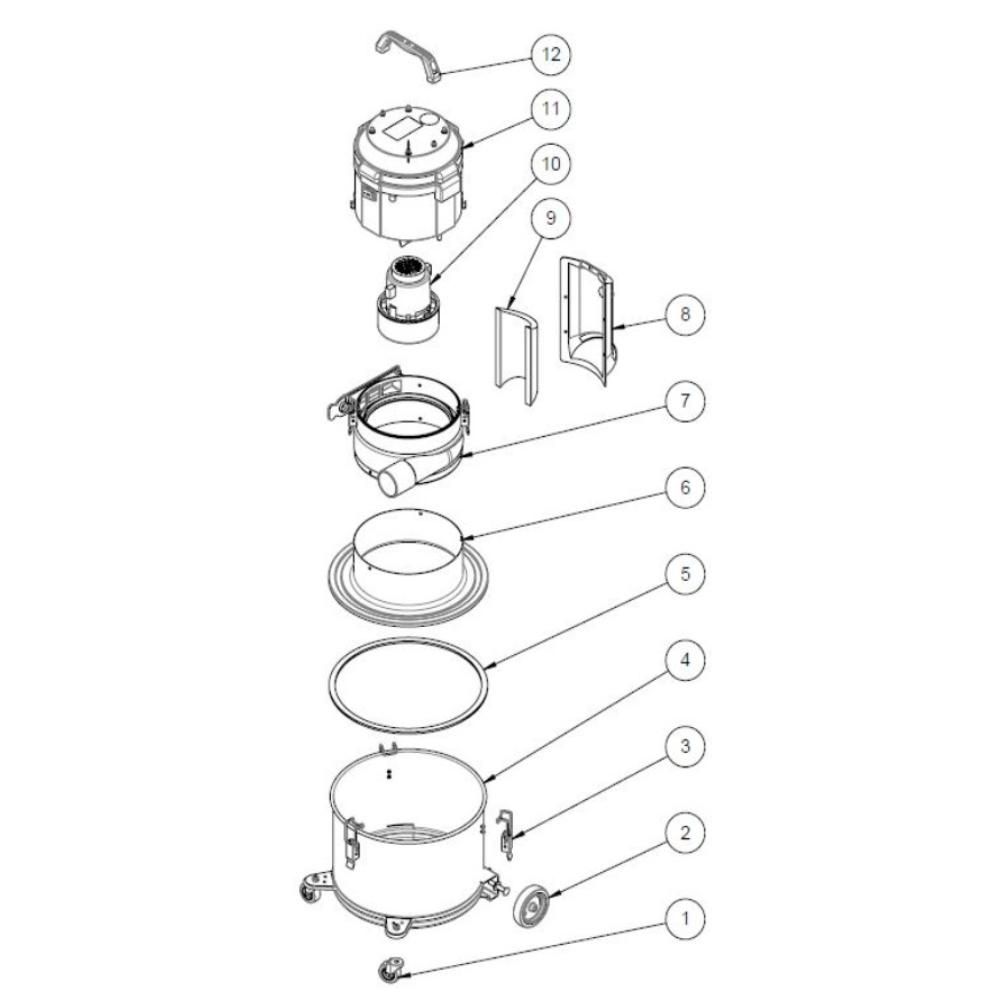 12
11
10
9
8
7
6
5
4
3
2
1