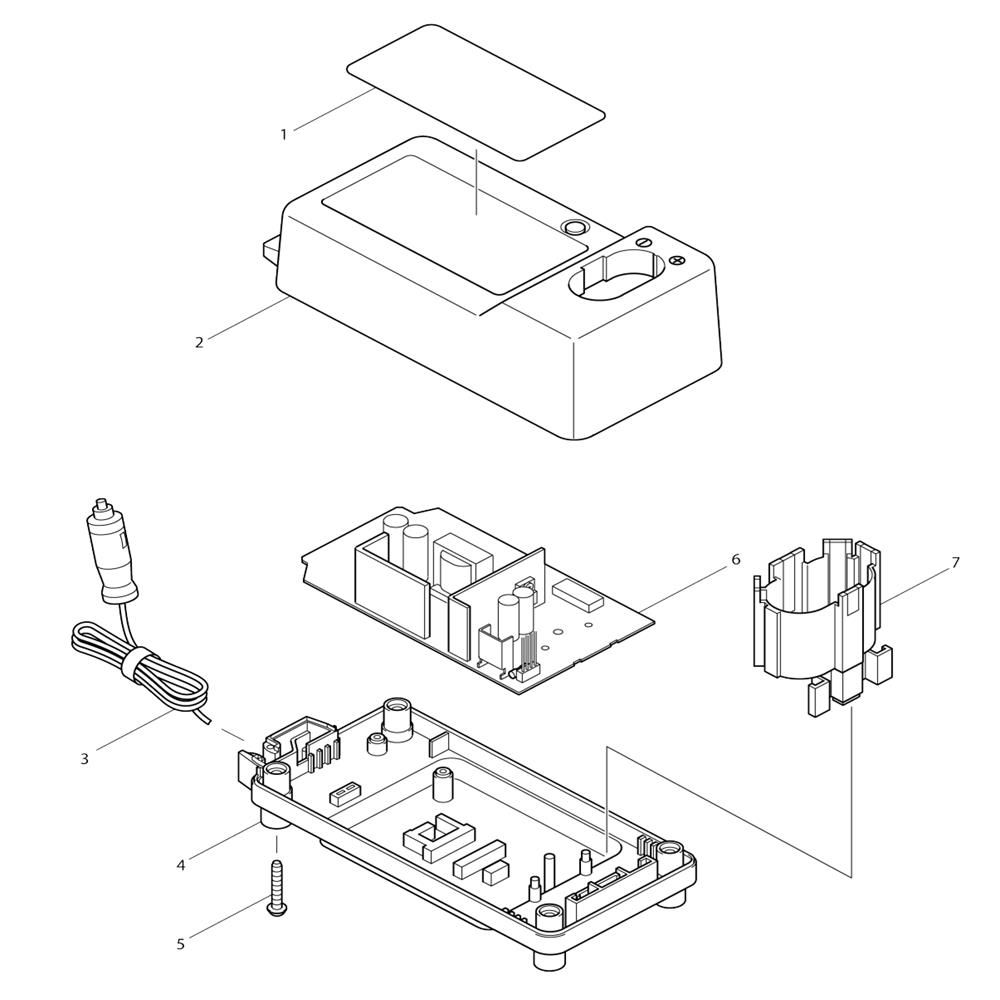 1
2
6
7
3
4
5