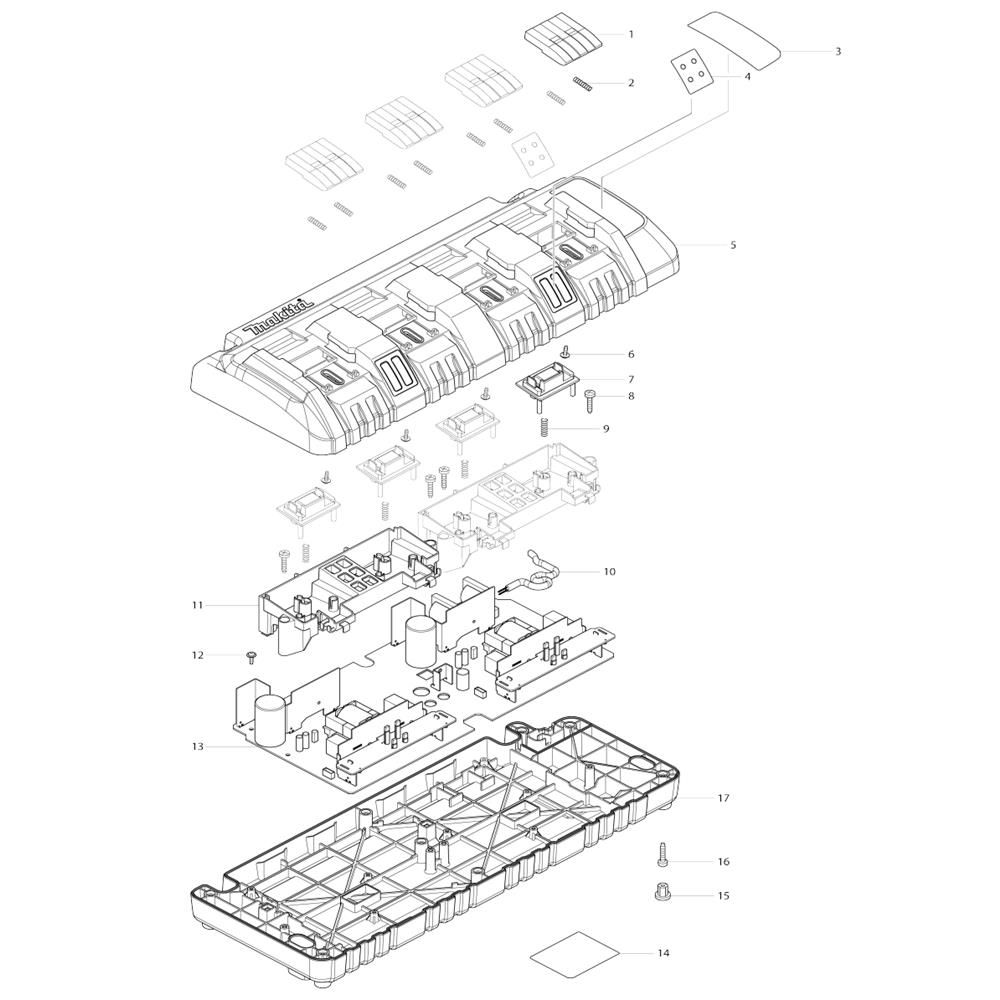 1
2
3
4
5
makita
6
7
8
9
10
11
12
13
17
16
15
14