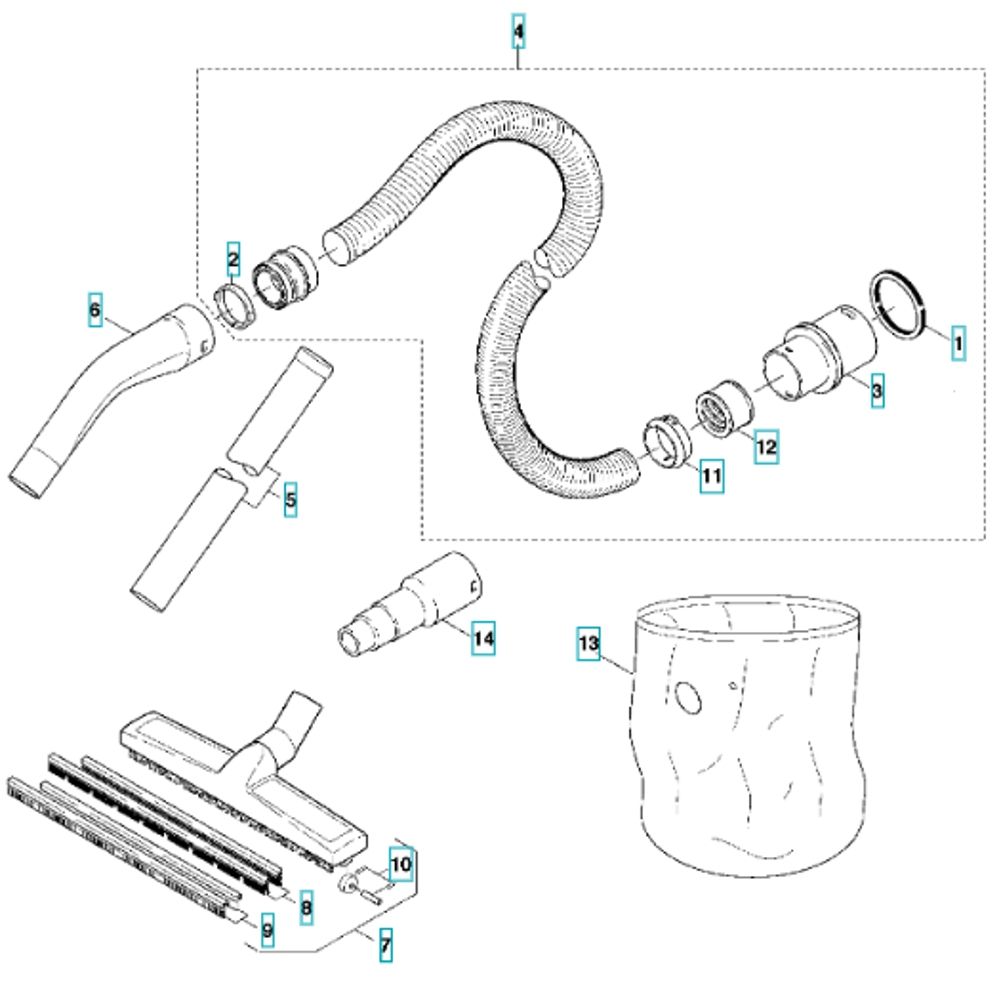 4
2
6
1
3
12
11
5
14
13
10
8
9
7