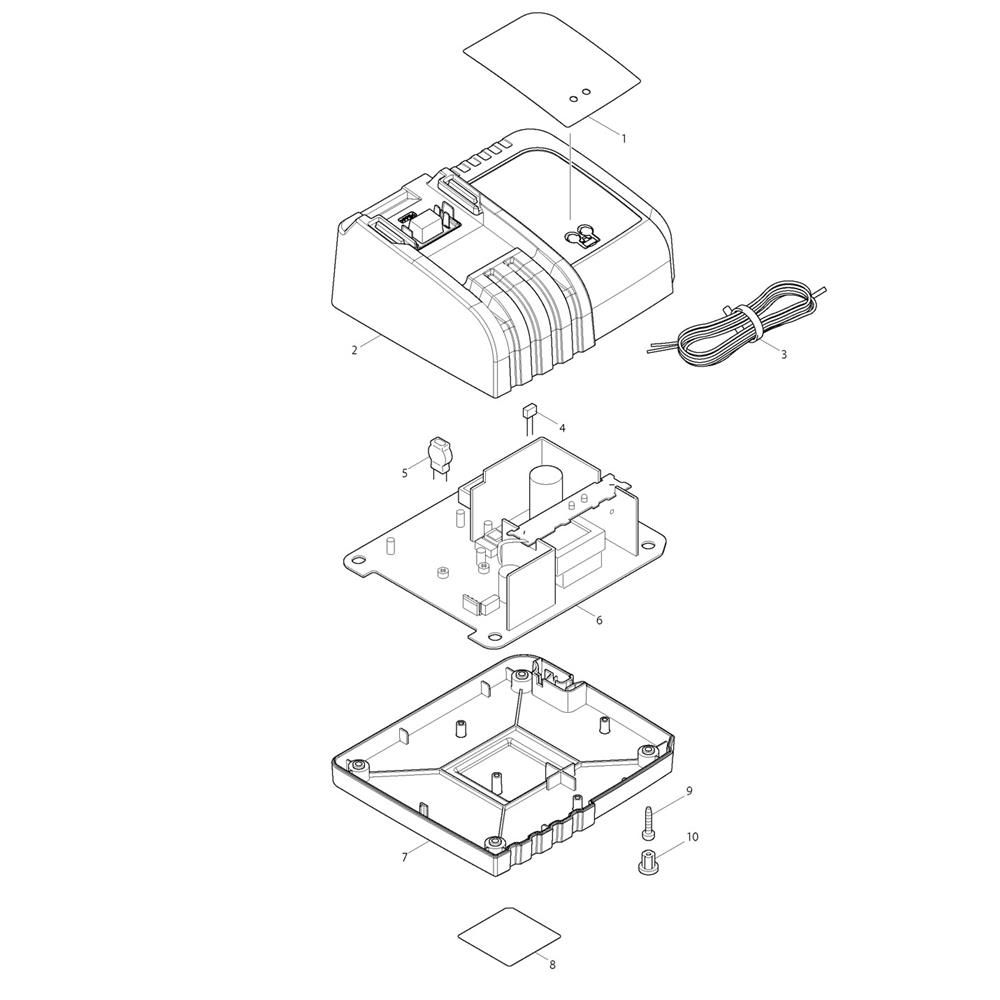 1
2
3
4
5
6
7
9
10
8