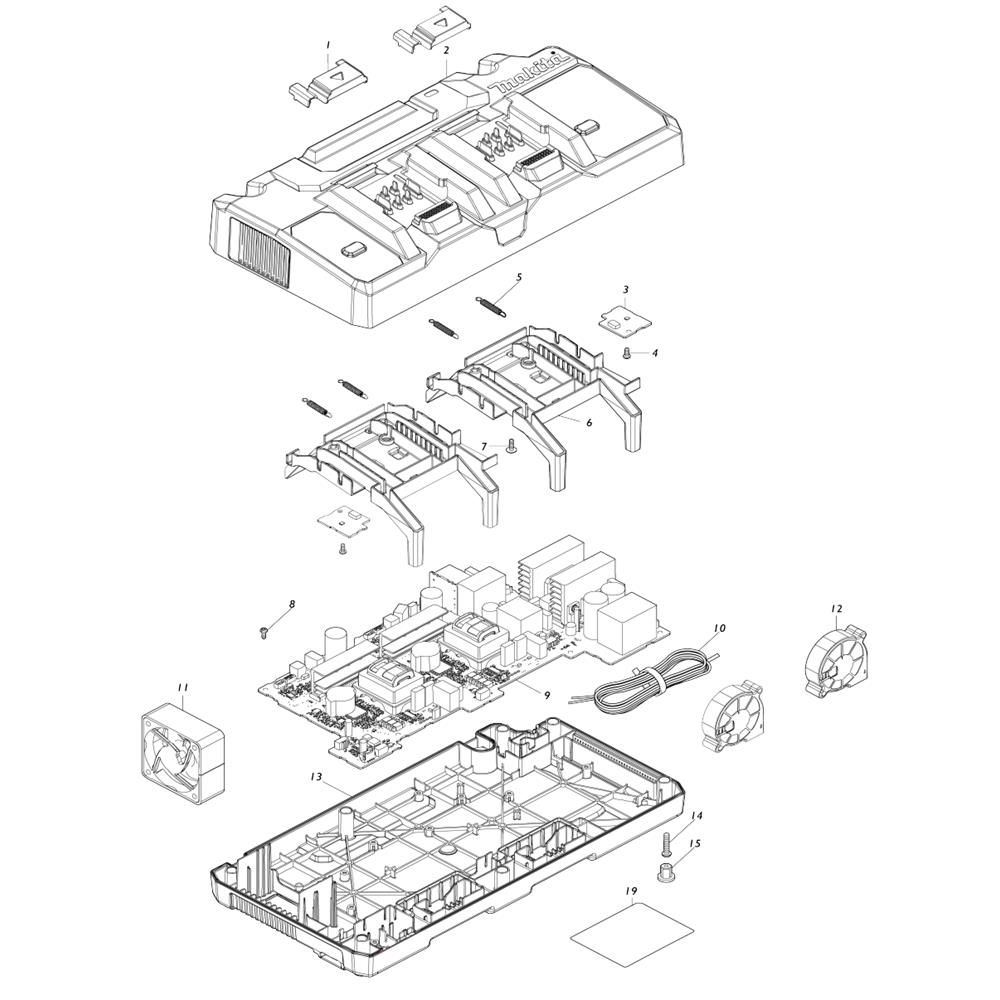 1
2
makita
5
3
4
6
7
8
10
12
9
11
13
14
15
19