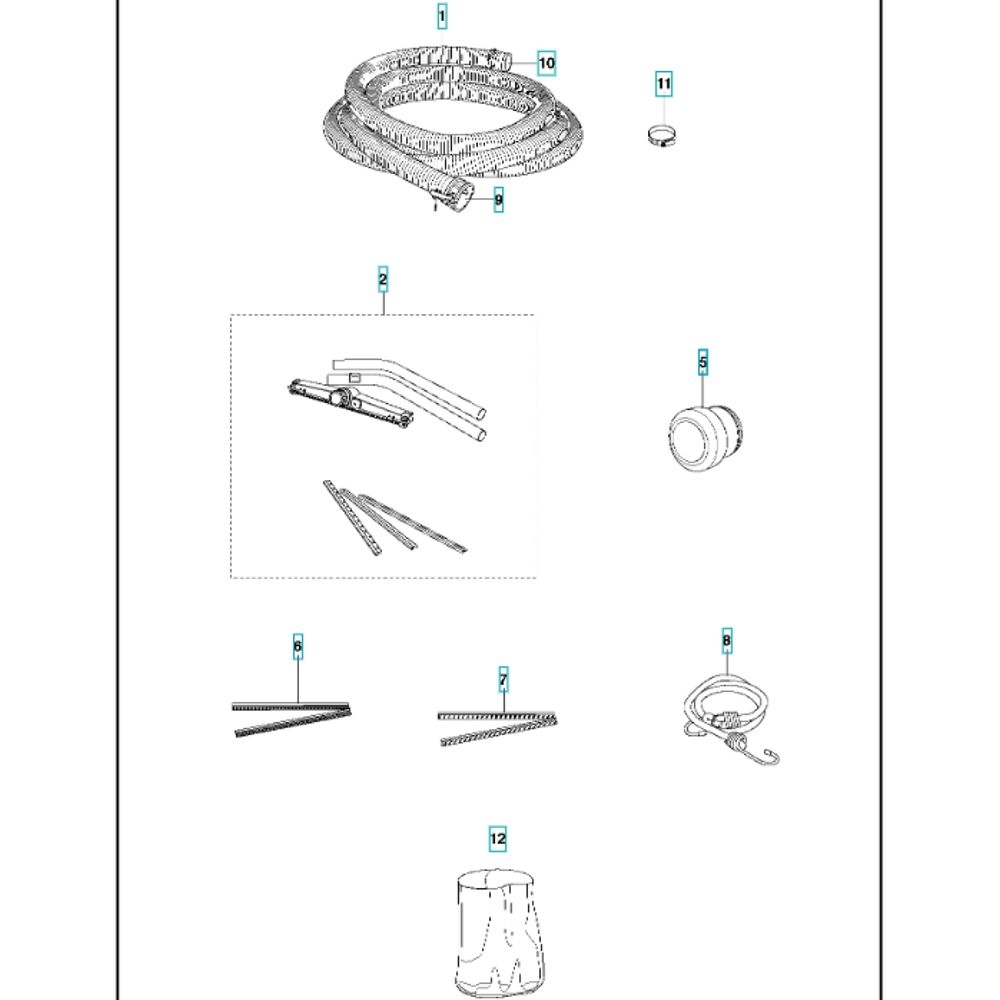 1
10
11
9
2
5
6
7
8
12