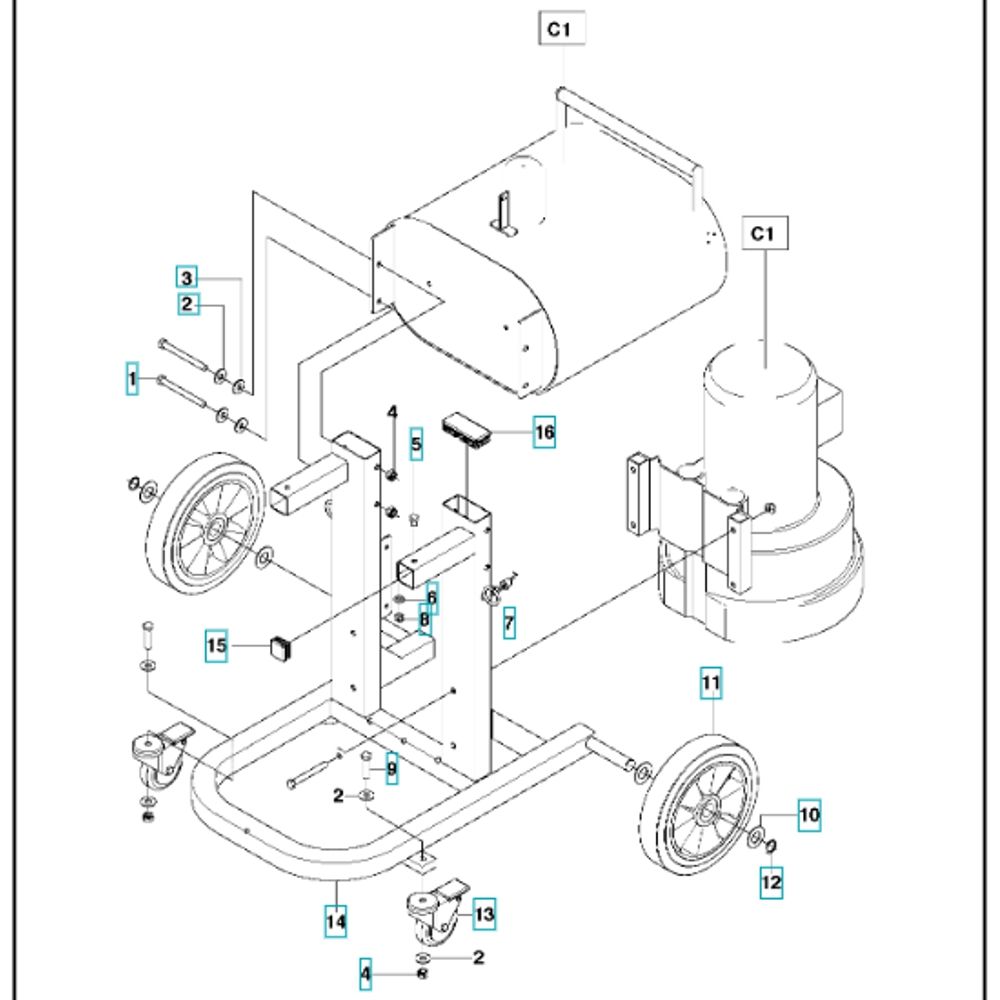 C1
C1
3
2
1
4
5
16
6
8
7
15
11
9
2
10
12
14
13
2
4