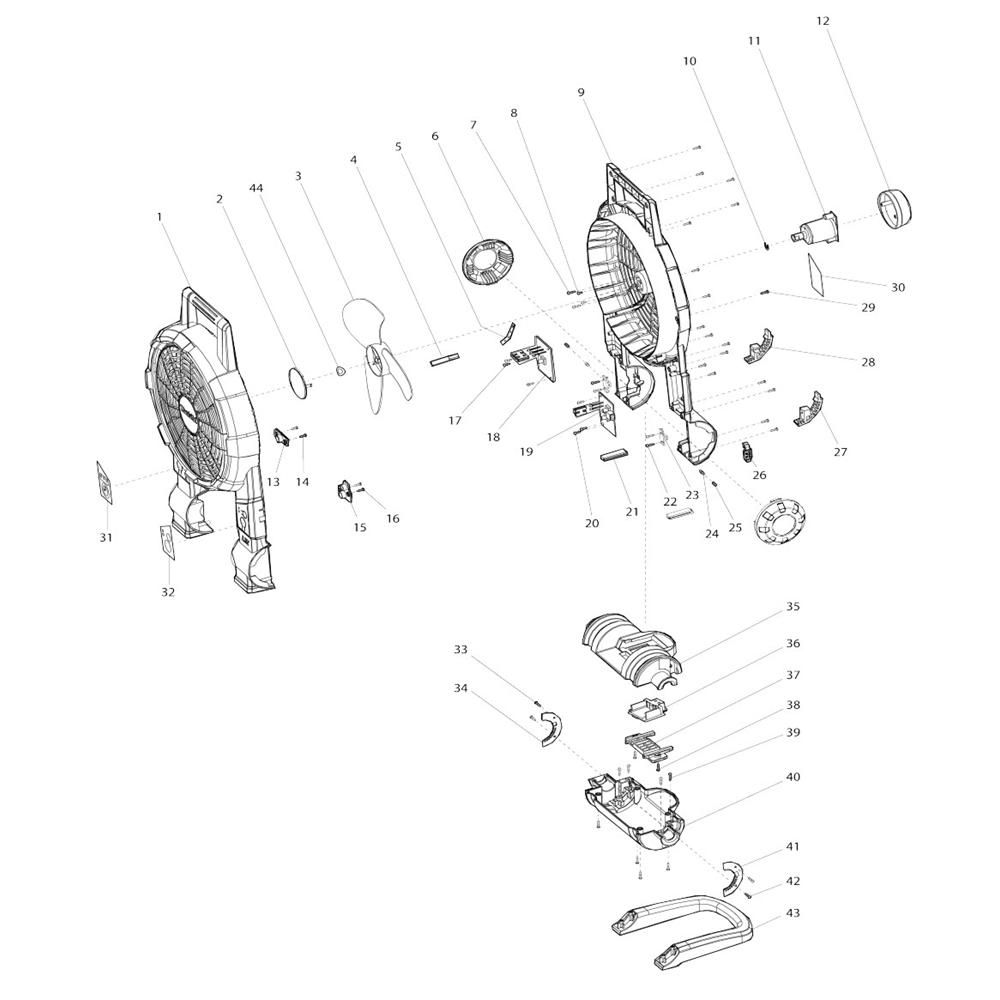 12
11
10
9
8
7
6
5
4
3
44
2
1
30
29
28
27
26
25
24
23
22
21
20
19
18
17
16
15
14
13
31
32
35
36
37
38
39
40
41
42
43
33
34