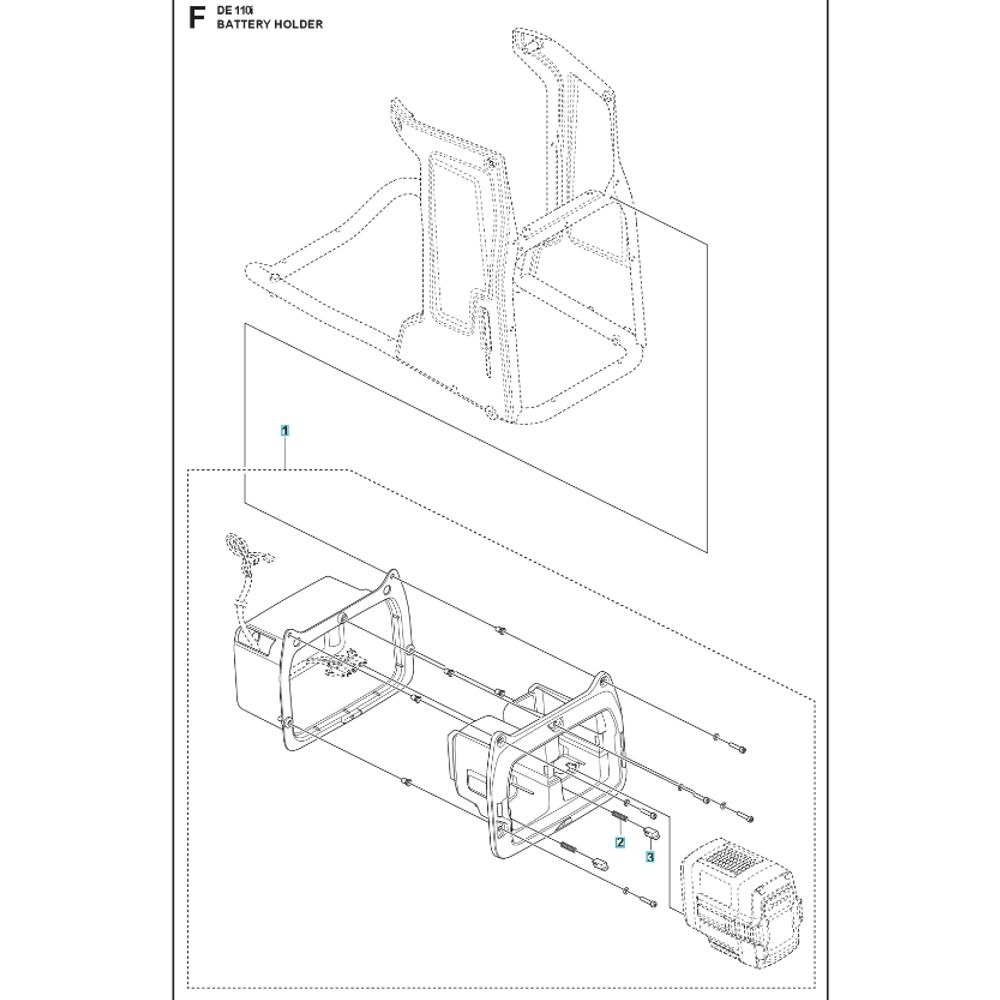 F DE 110i
BATTERY HOLDER

1

2

3