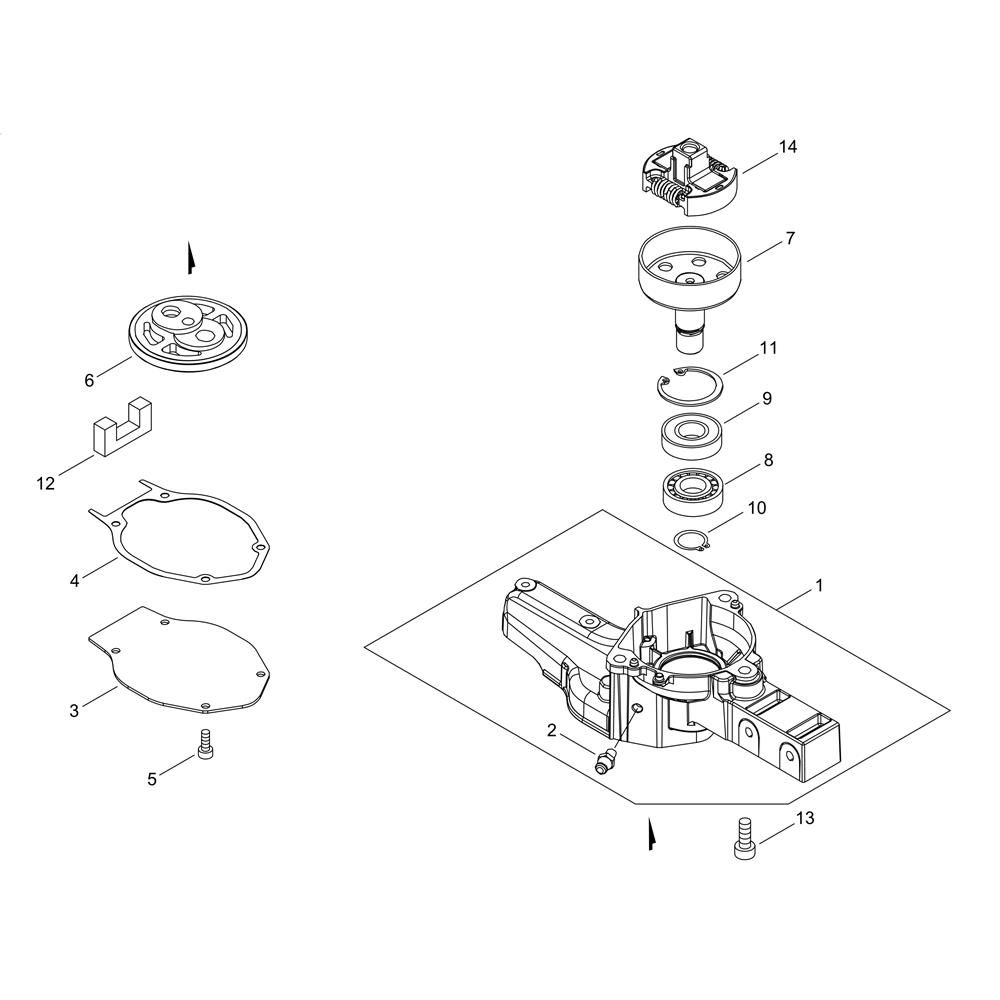 14
7
11
9
8
10
1
2
13
6
12
4
3
5