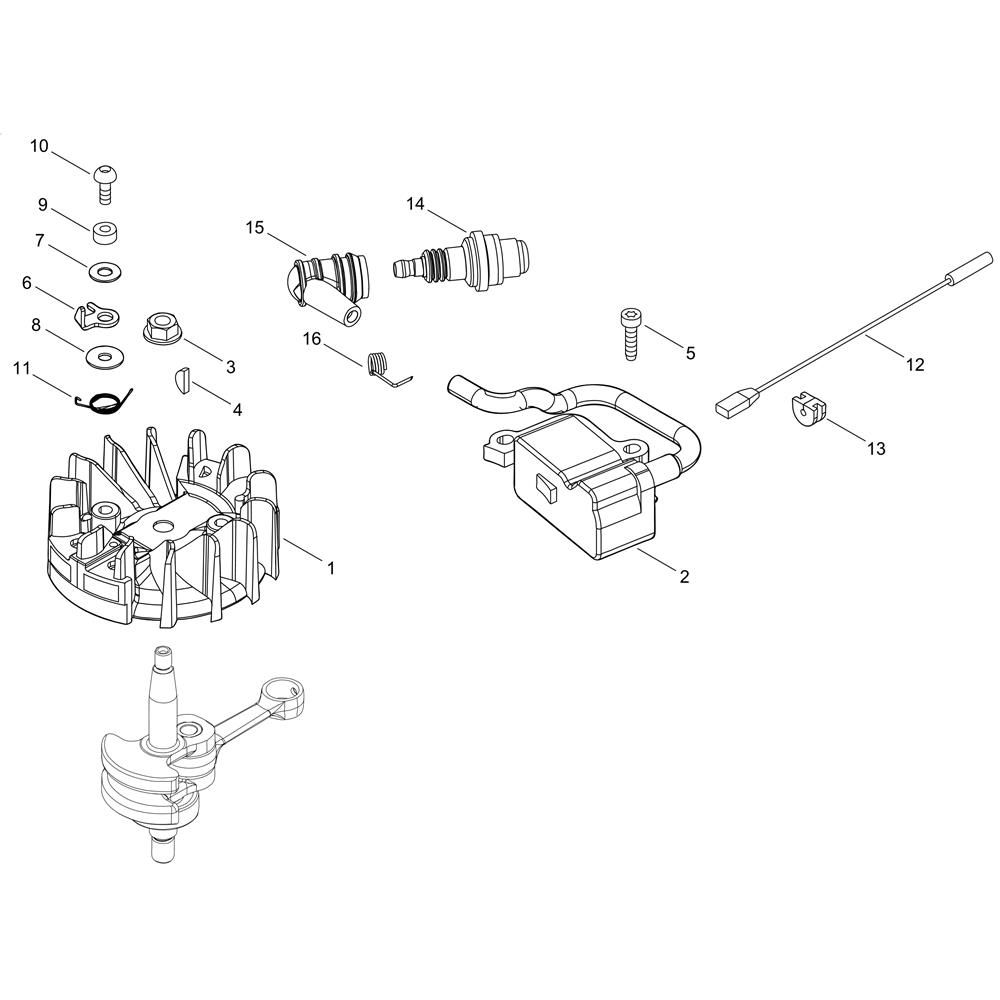 10
9
7
6
8
11
15
14
16
3
4
5
12
13
1
2