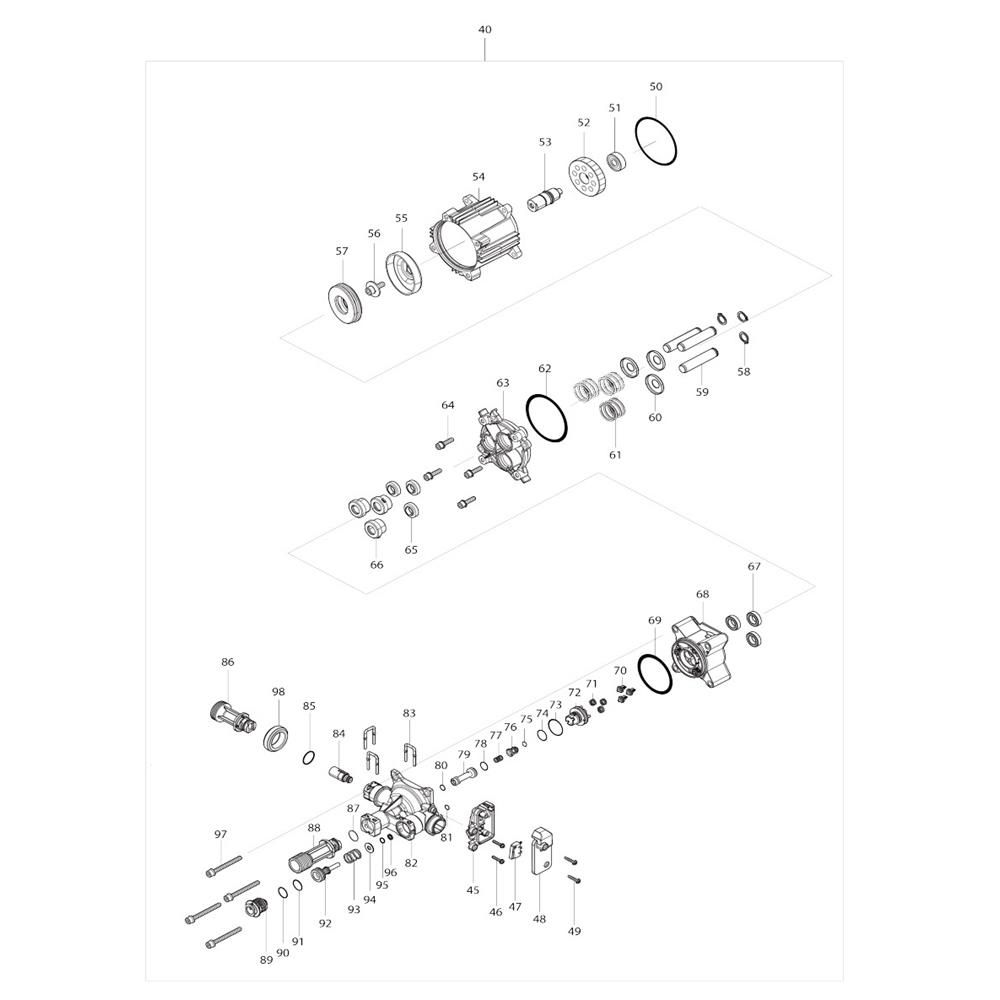 40

50
51
52
53
54
55
56
57

58
59
60
61
62
63
64
65
66

67
68
69
70
71
72
73
74
75
76
77
78
79
80
81
82
83
84
85
86
98
87
88
97
96
95
94
93
92
91
90
89
45
46
47
48
49