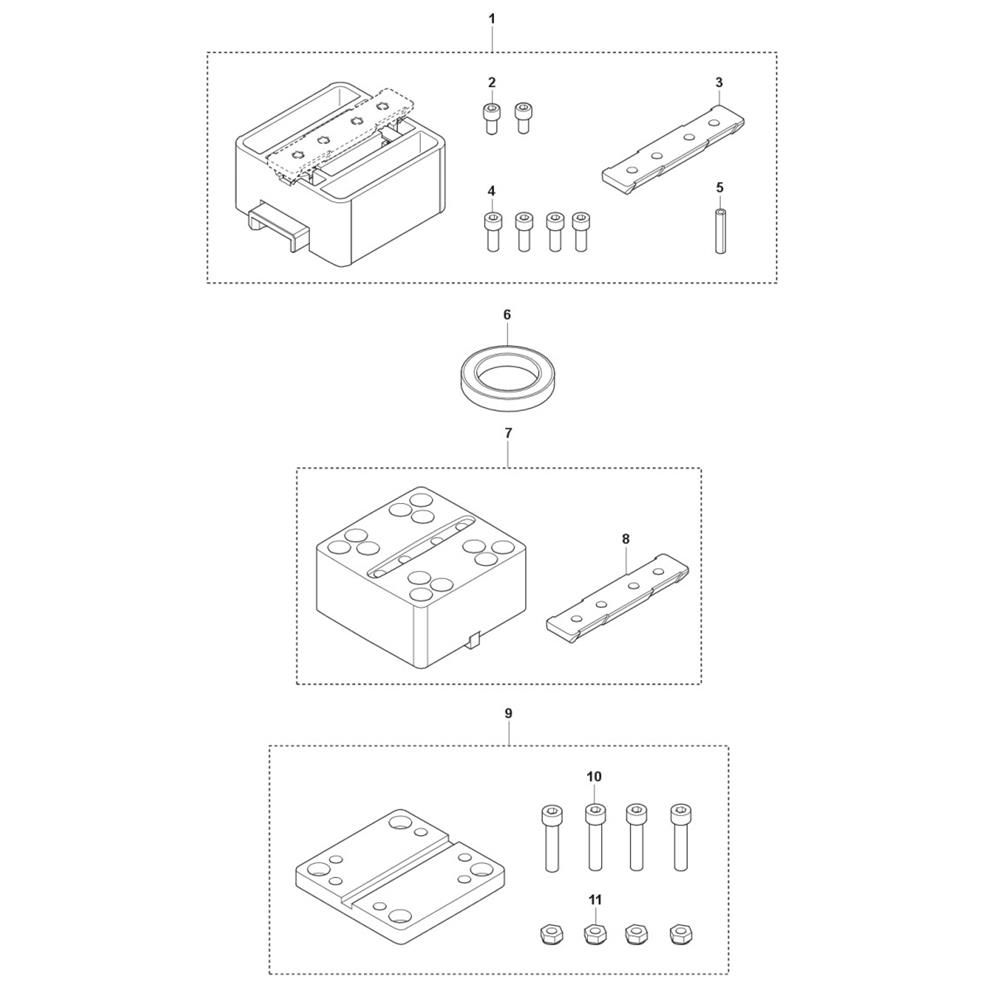 1
2
3
4
5
6
7
8
9
10
11