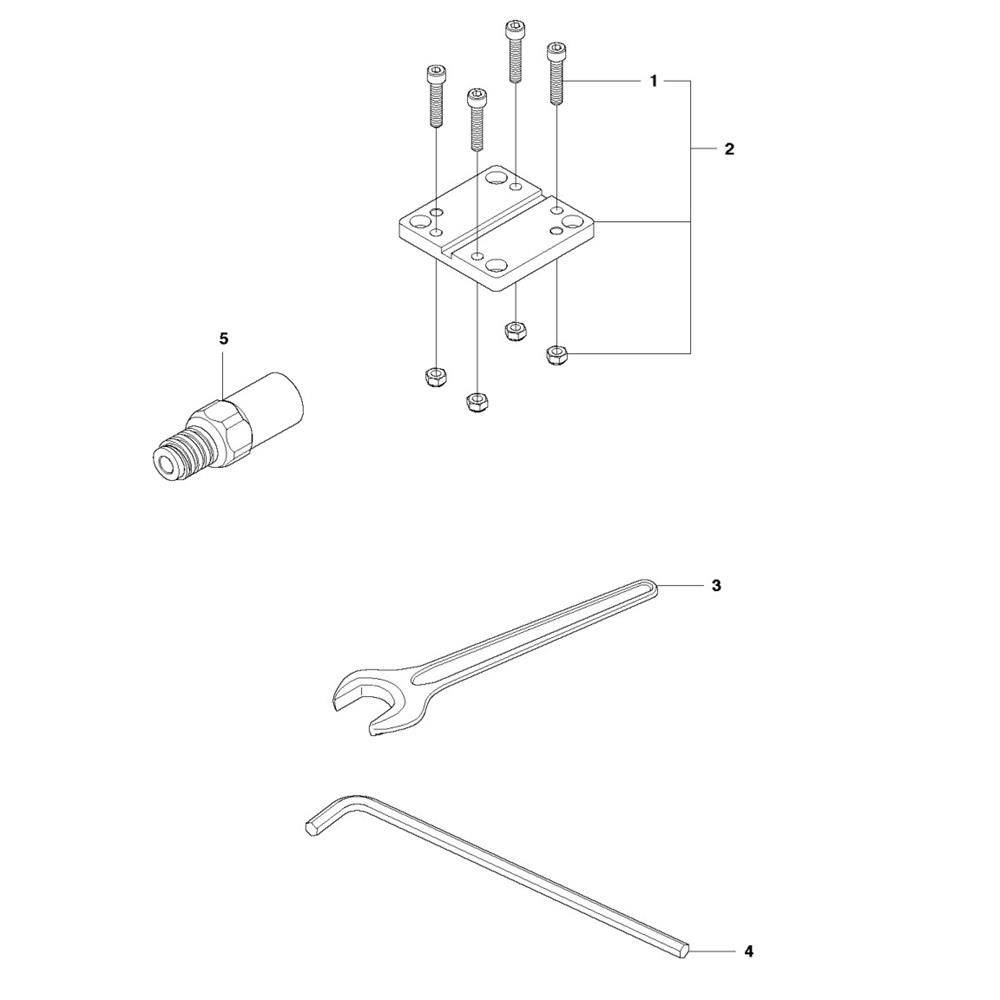 1
2
5
3
4