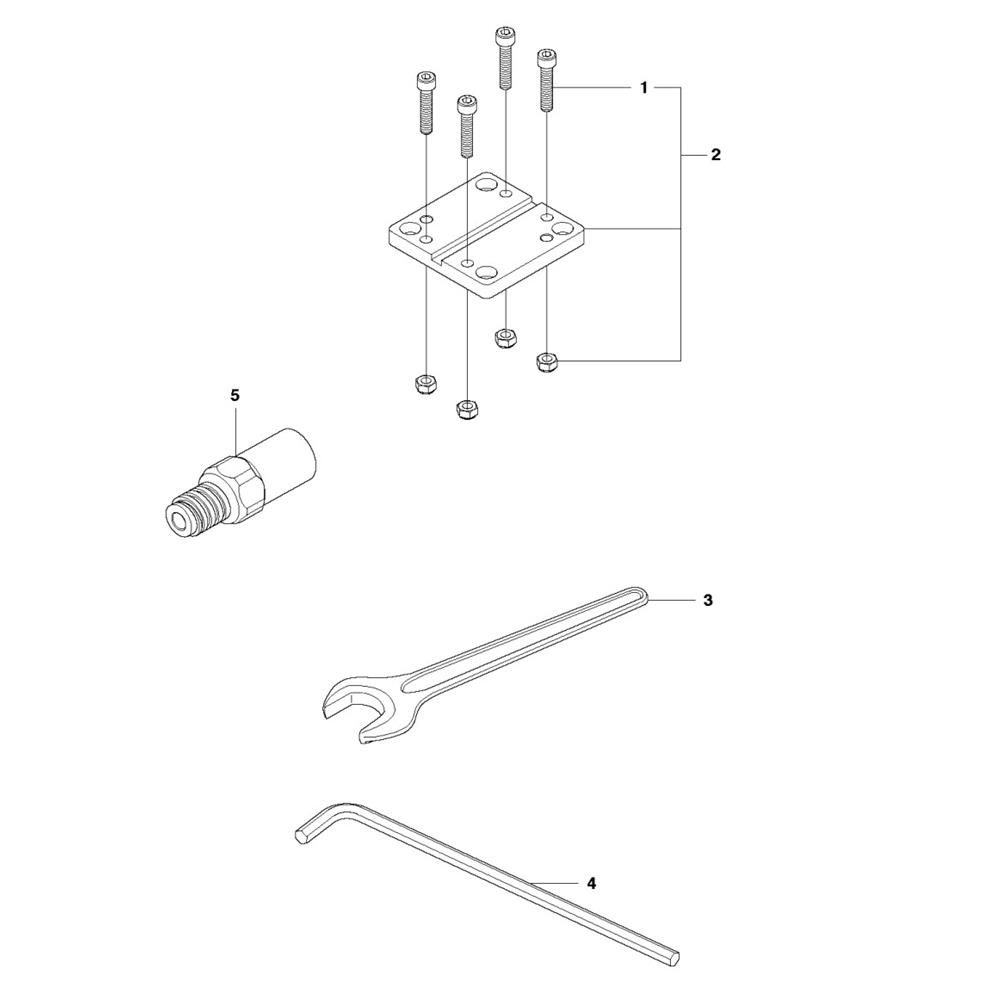 1
2
5
3
4