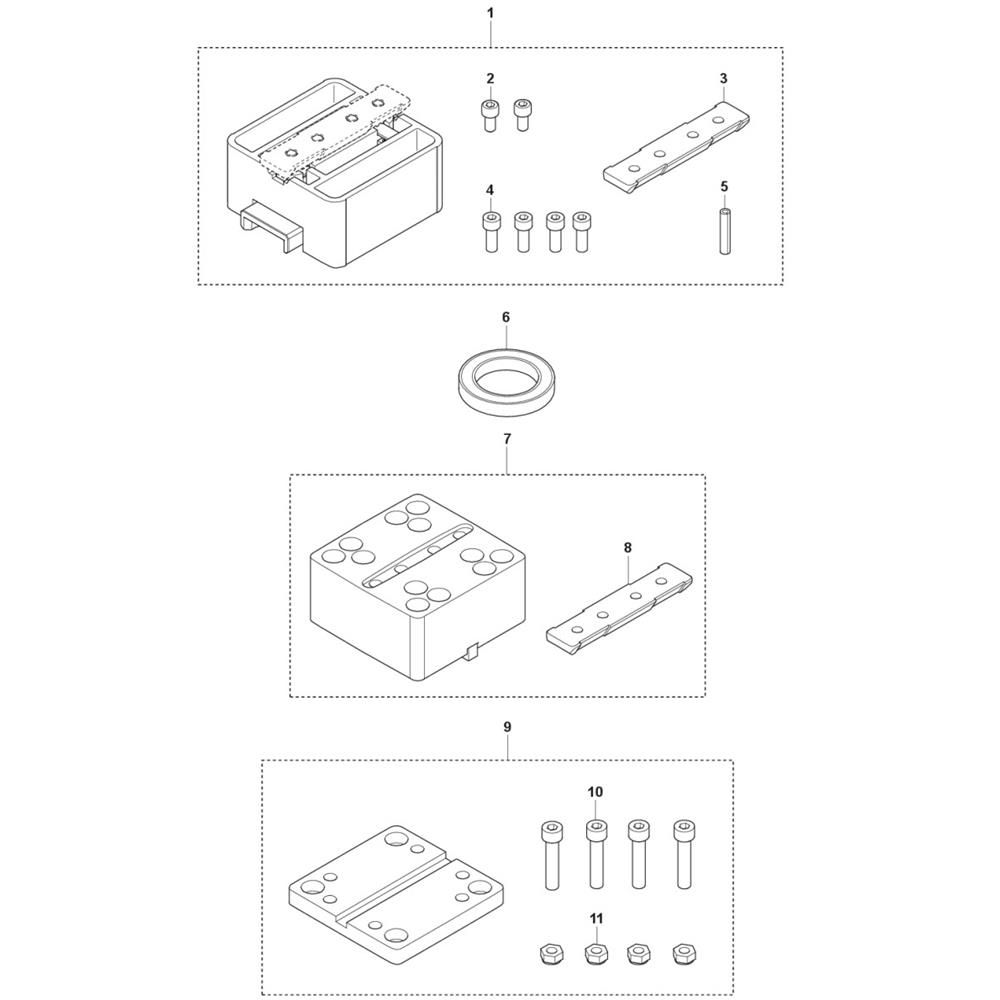 1
2
3
4
5
6
7
8
9
10
11