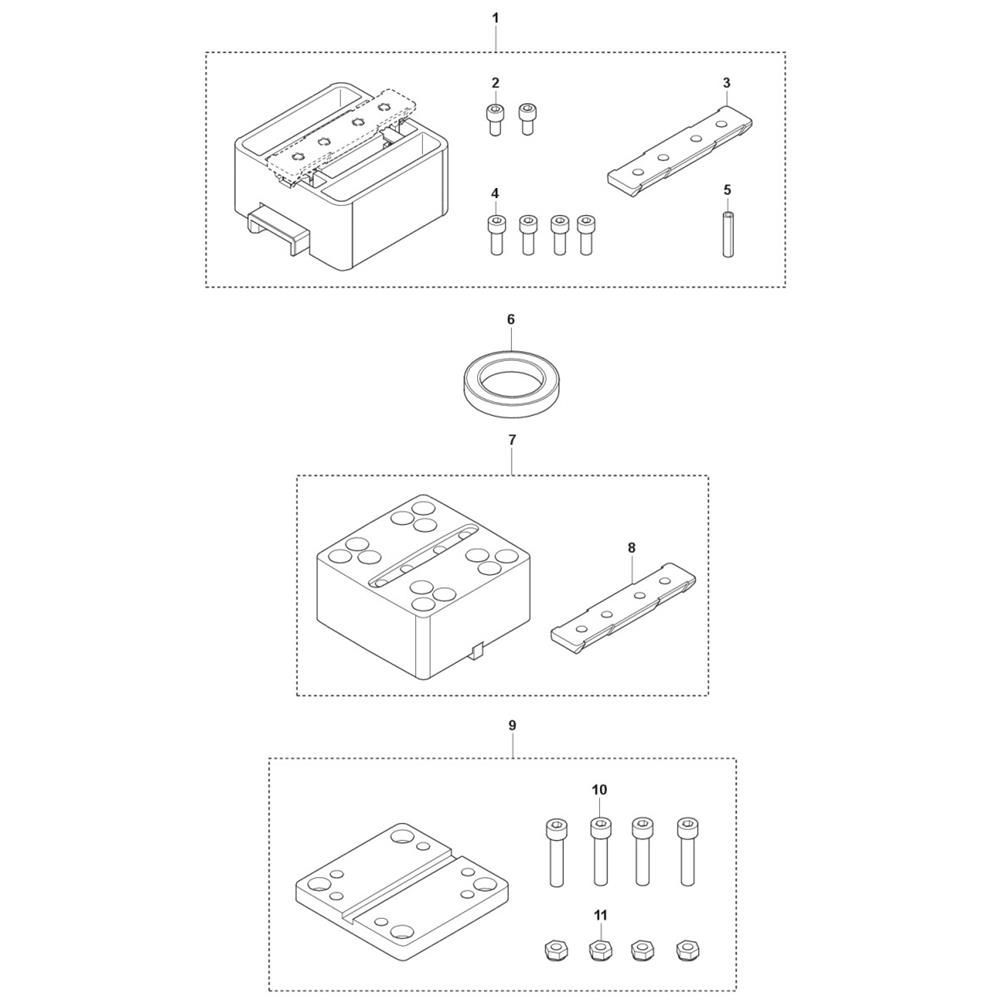 1
2
3
4
5
6
7
8
9
10
11