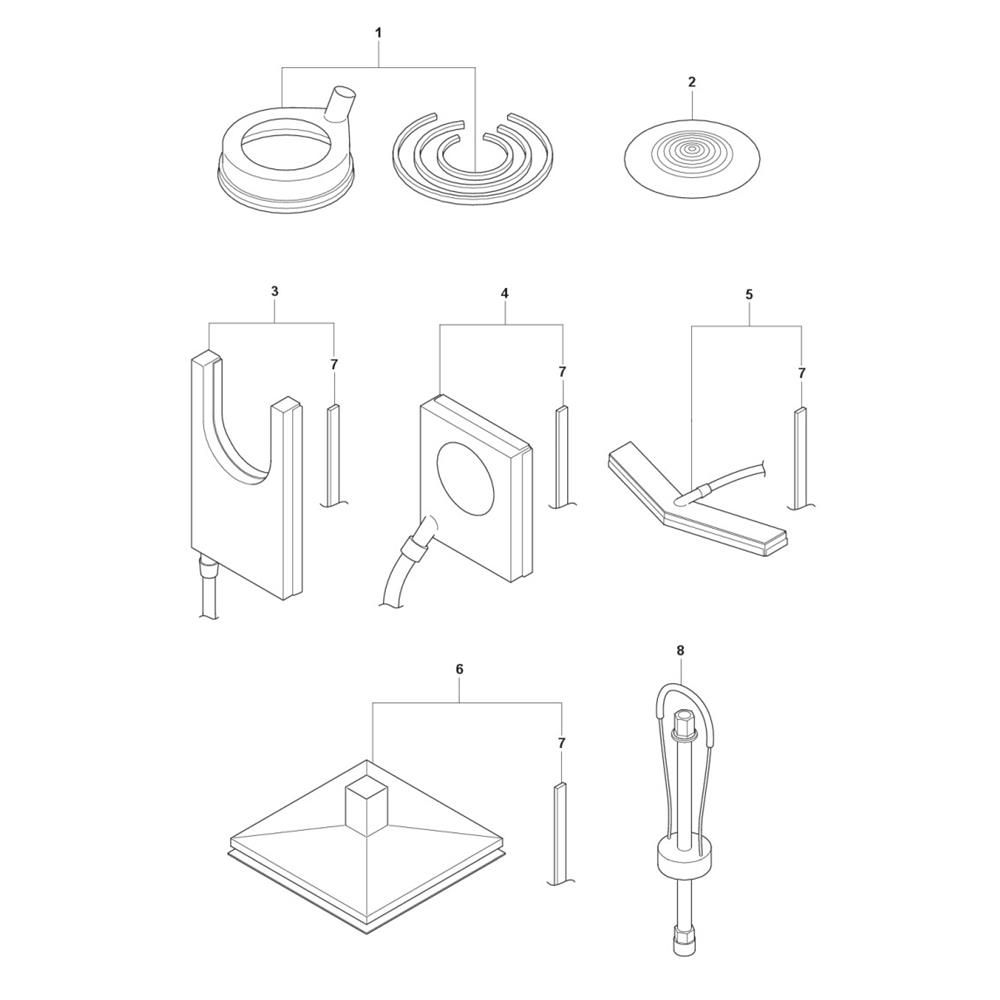 1

2

3

7

4

7

5

7

6

7

8