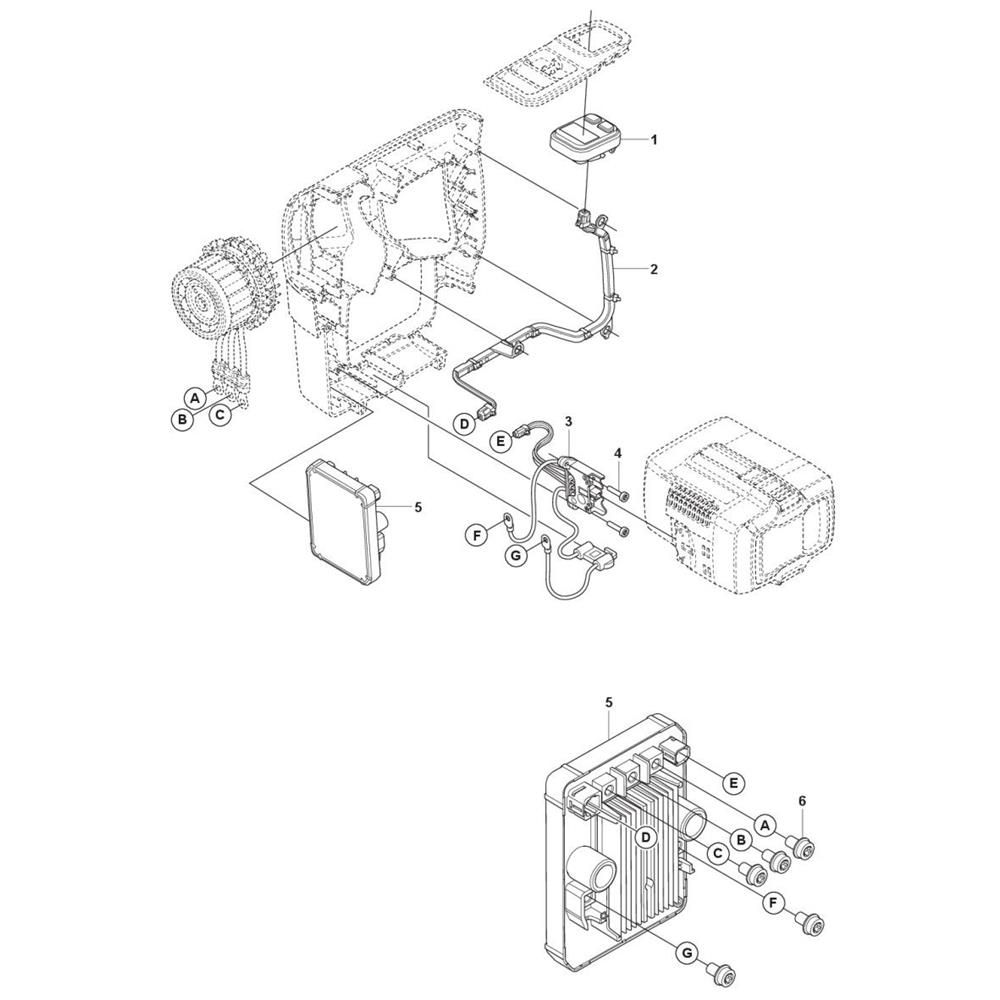 1
2
A
B
C
D
E
3
4
5
F
G
5
E
A
6
D
B
C
F
G