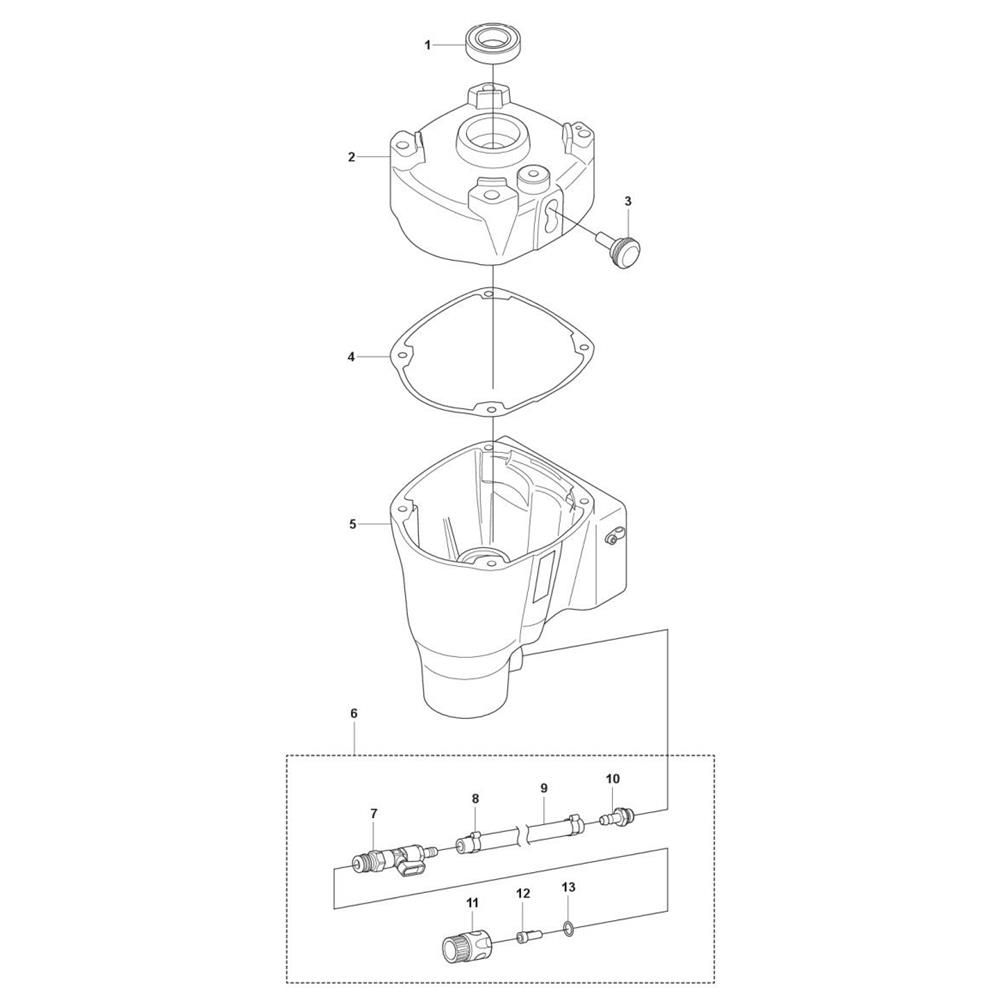 1
2
3
4
5
6
7
8
9
10
11
12
13