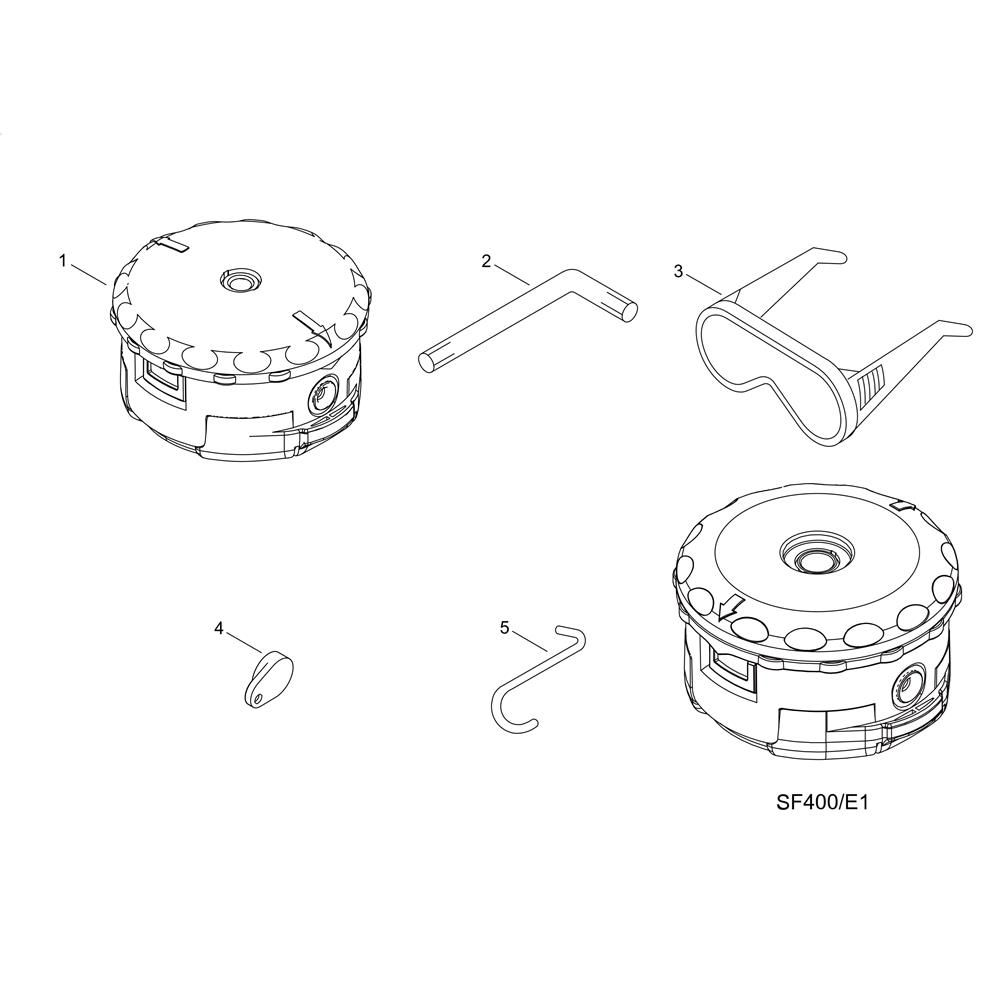 1
2
3
4
5
SF400/E1