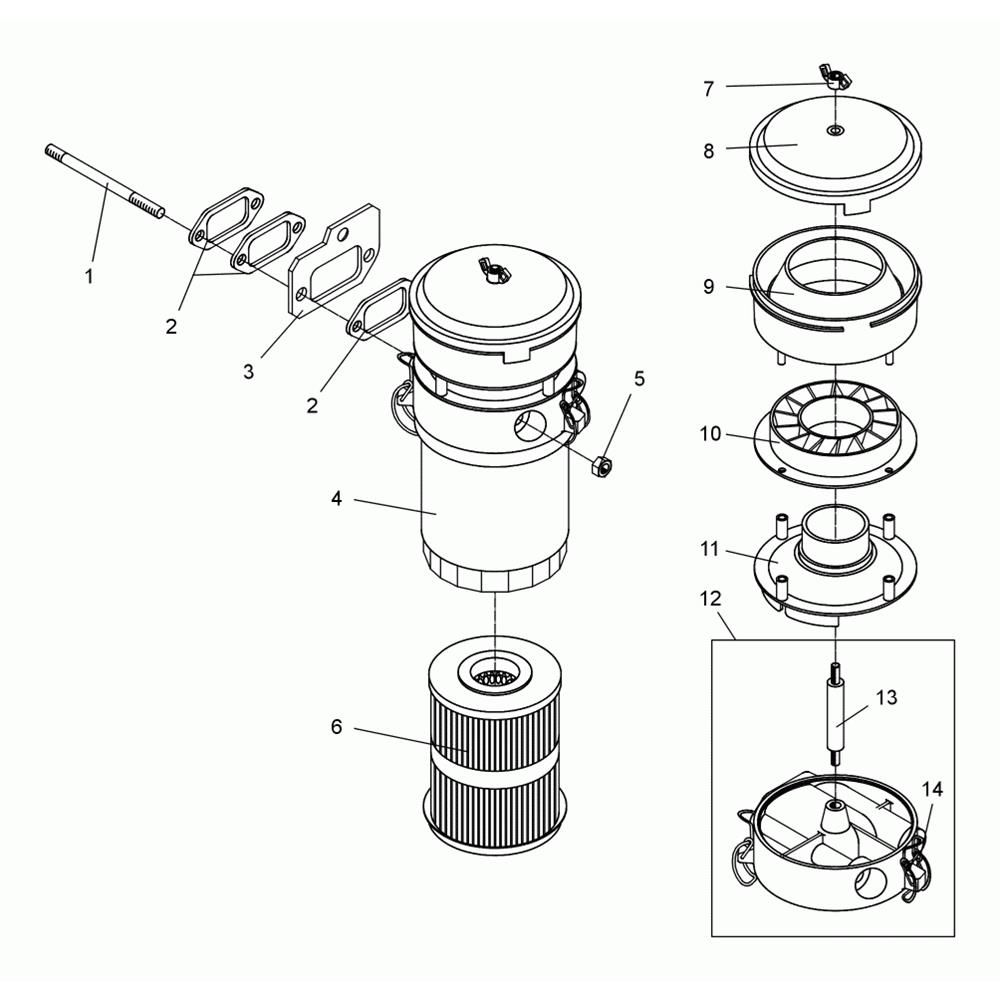 1
2
3
2
4
5
6
7
8
9
10
11
12
13
14