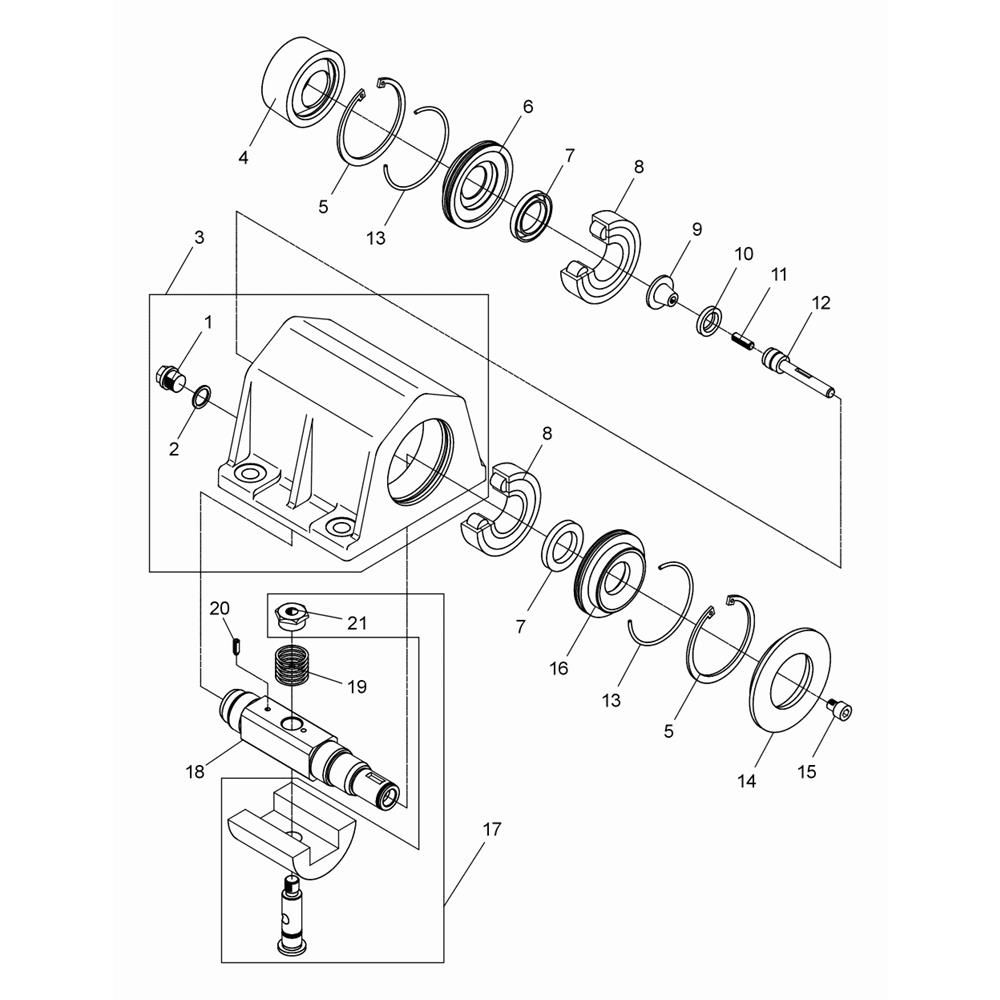 4
5
13
6
7
8
9
10
11
12
3
1
2
8
7
16
13
5
14
15
20
21
19
18
17