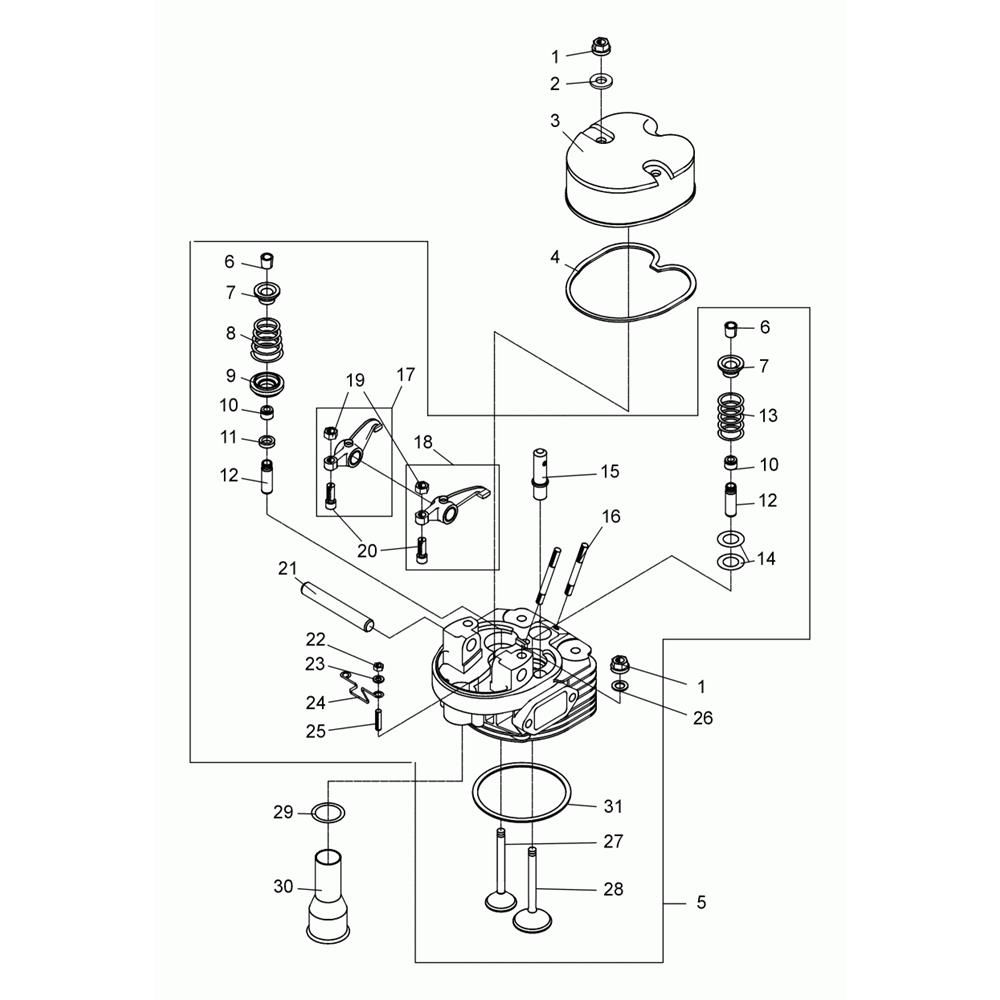 1
2
3
4
6
7
8
9
10
11
12
19
17
18
20
15
16
6
7
13
10
12
14
21
22
23
24
25
1
26
29
30
31
27
28
5