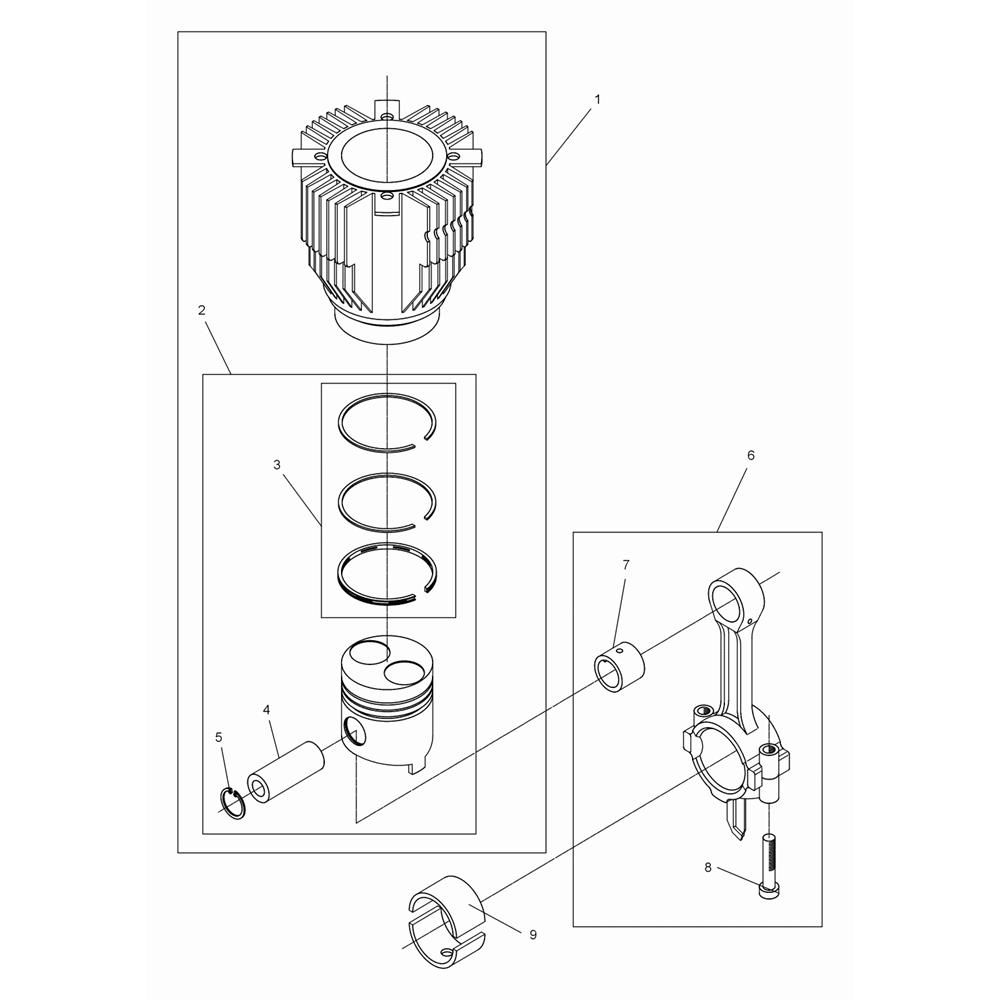 1
2
3
6
7
4
5
8
9