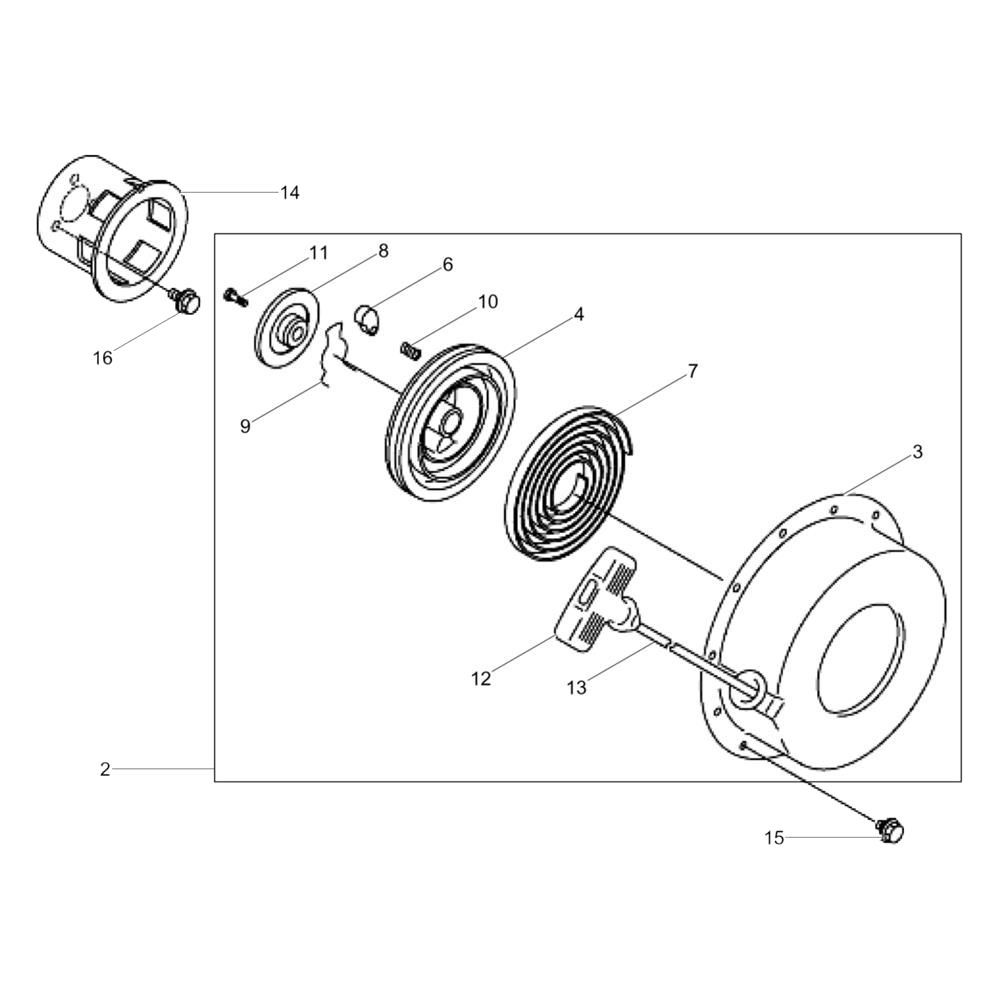 14
11
8
6
10
4
16
9
7
3
12
13
2
15