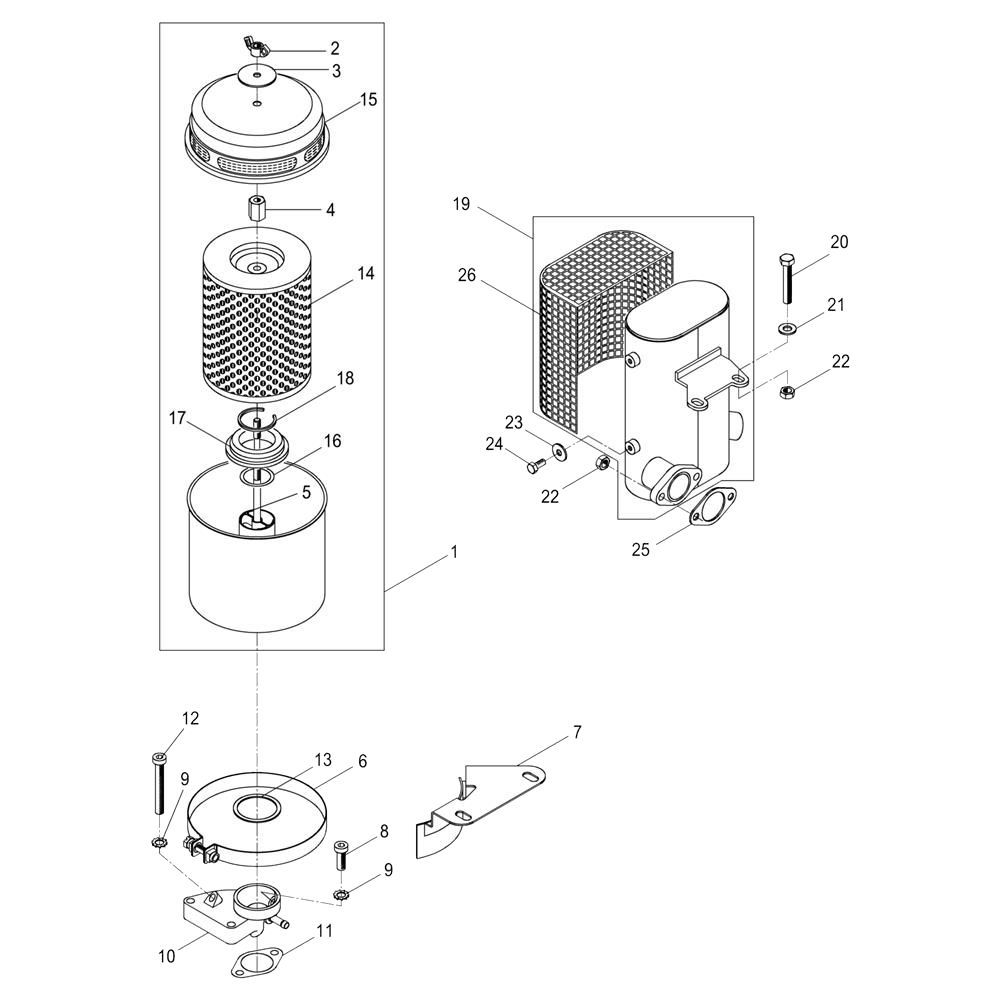 2
3
15
4
14
18
17
16
5
1
19
26
20
21
22
23
24
22
25
12
13
6
7
9
8
9
10
11