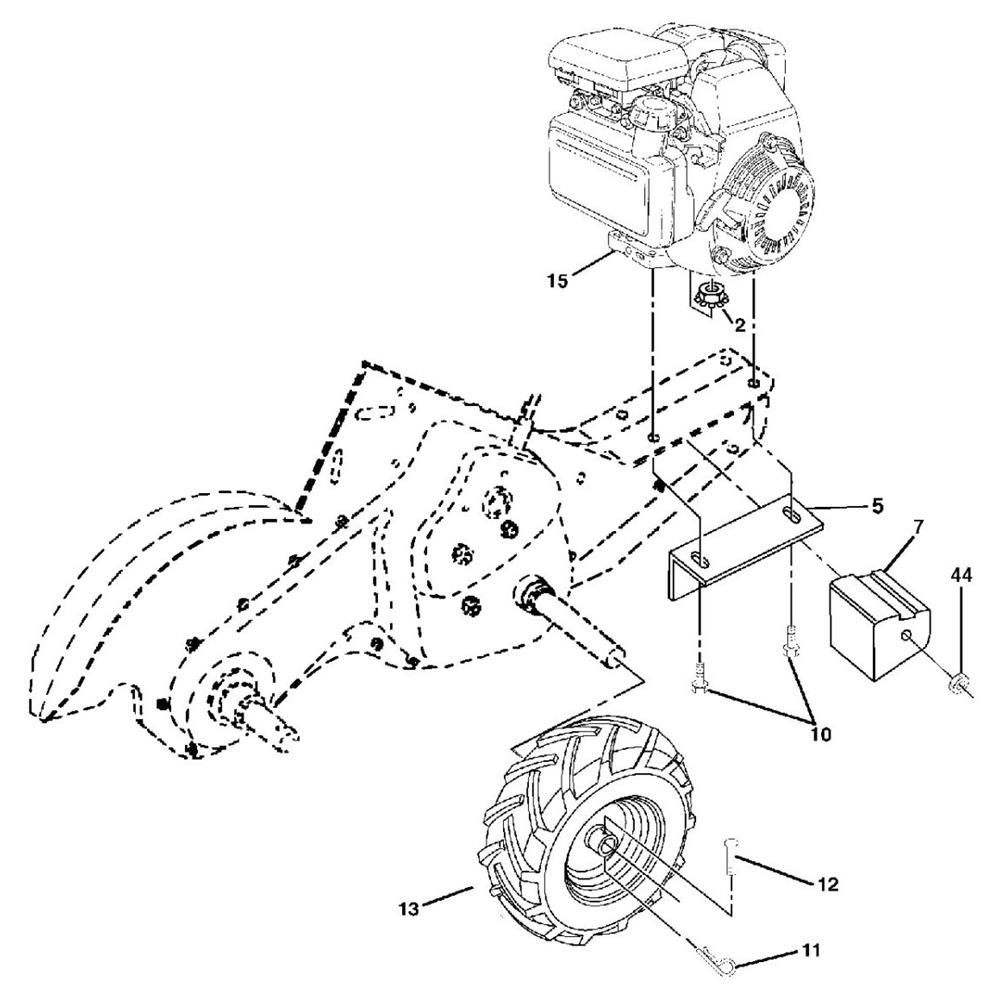 15
2
5
7
44
10
12
13
11