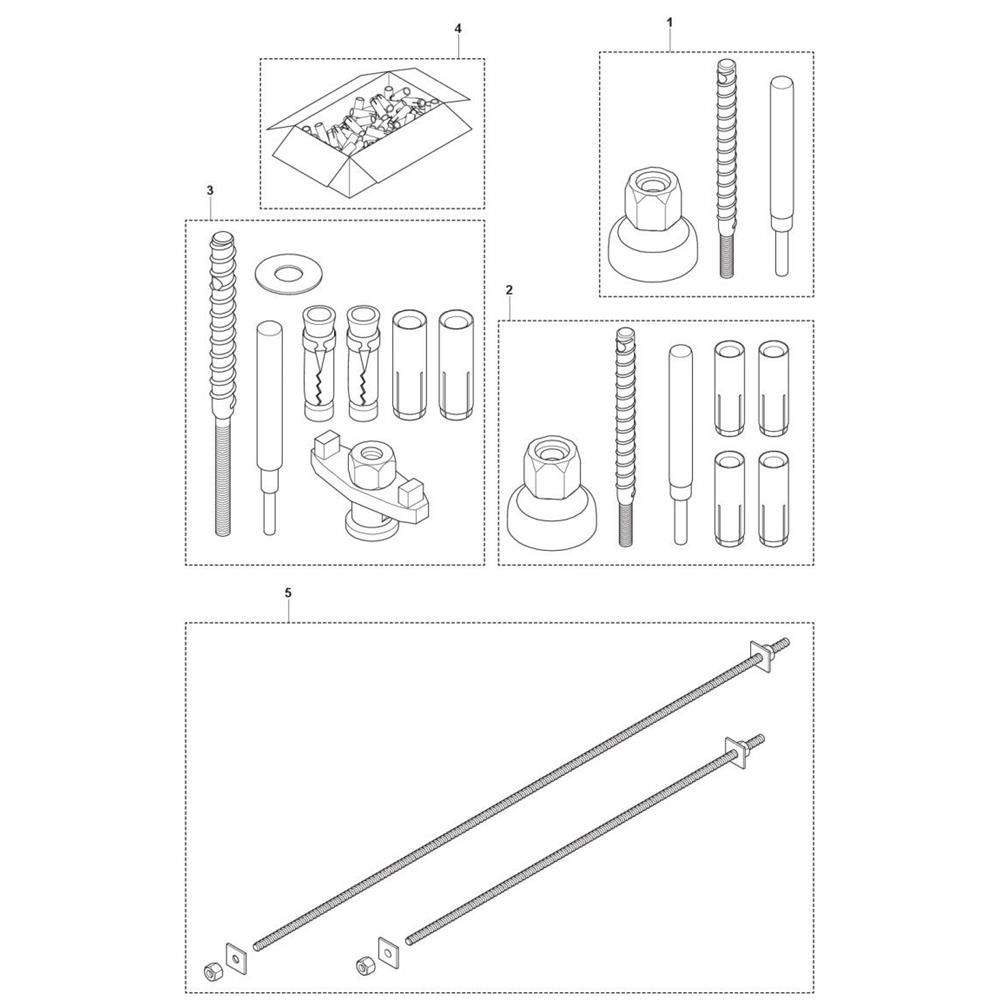 4

1

3

2

5