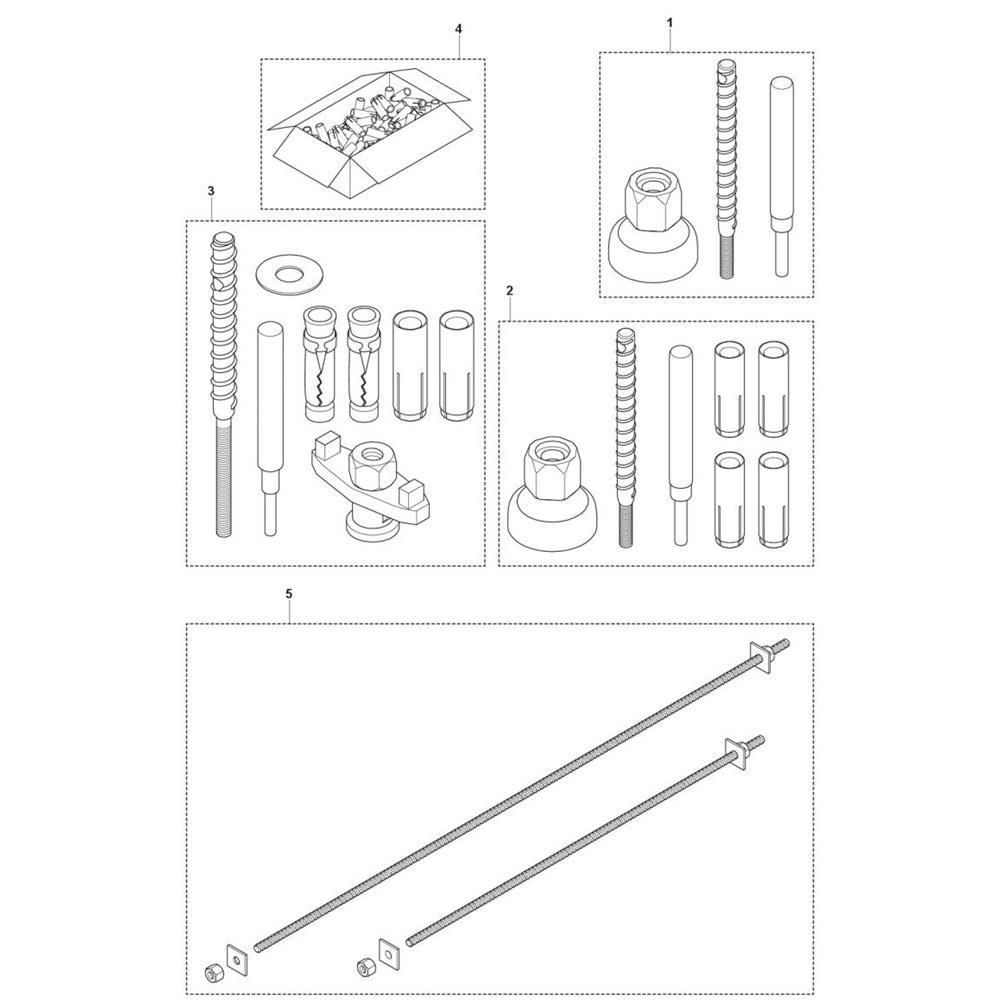 4
1
3
2
5