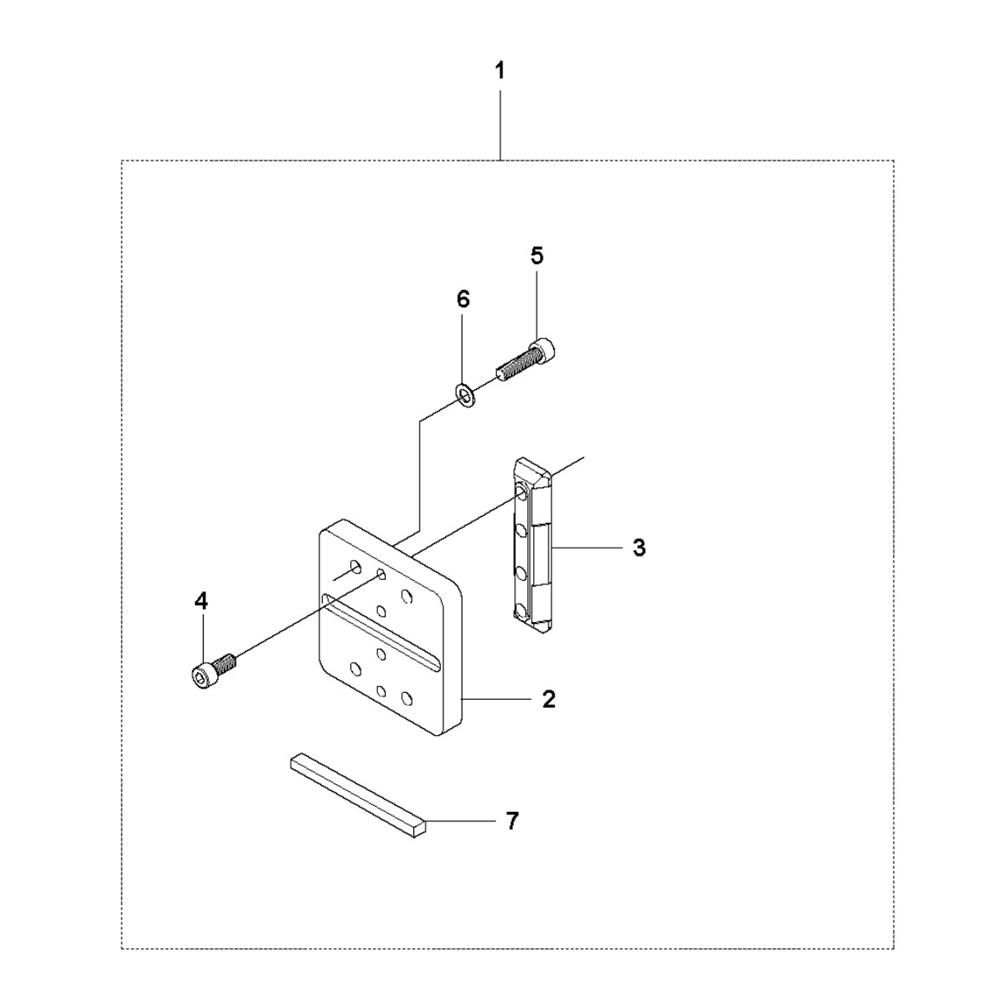 1

5

6

3

4

2

7