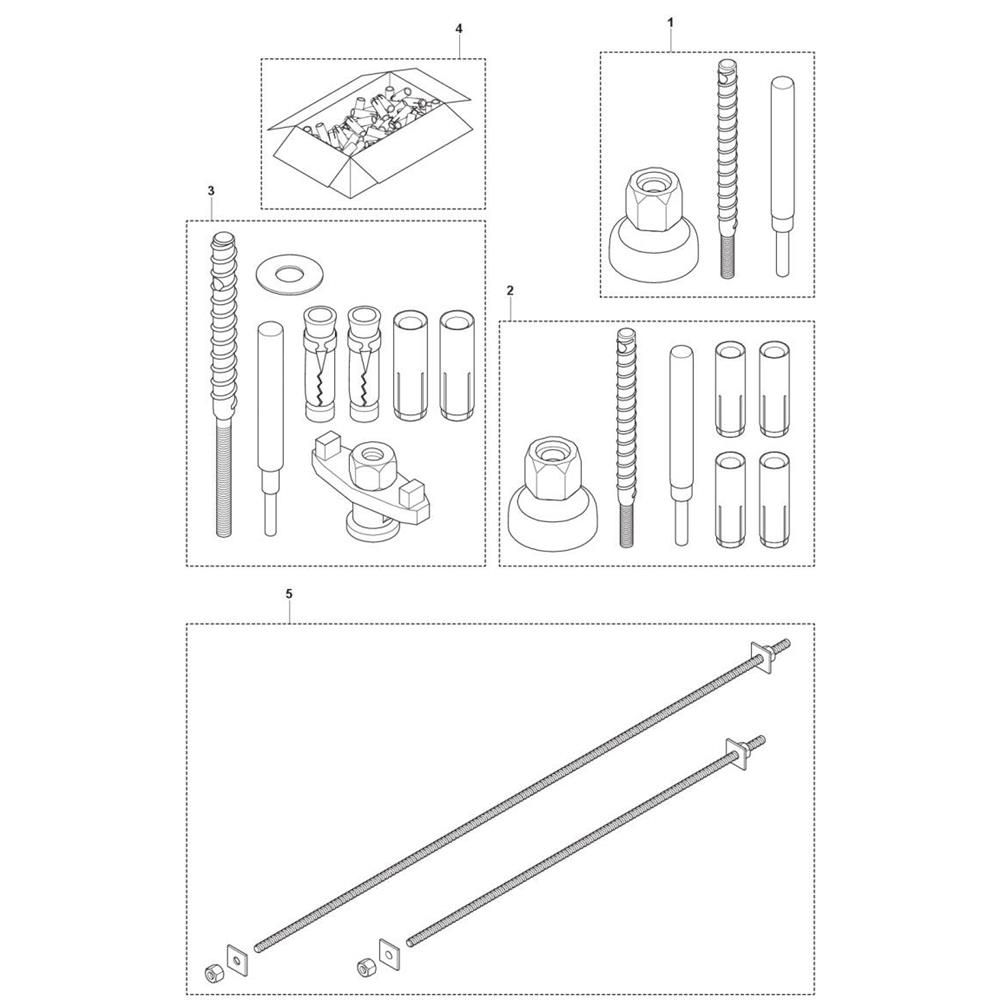 4
1
3
2
5