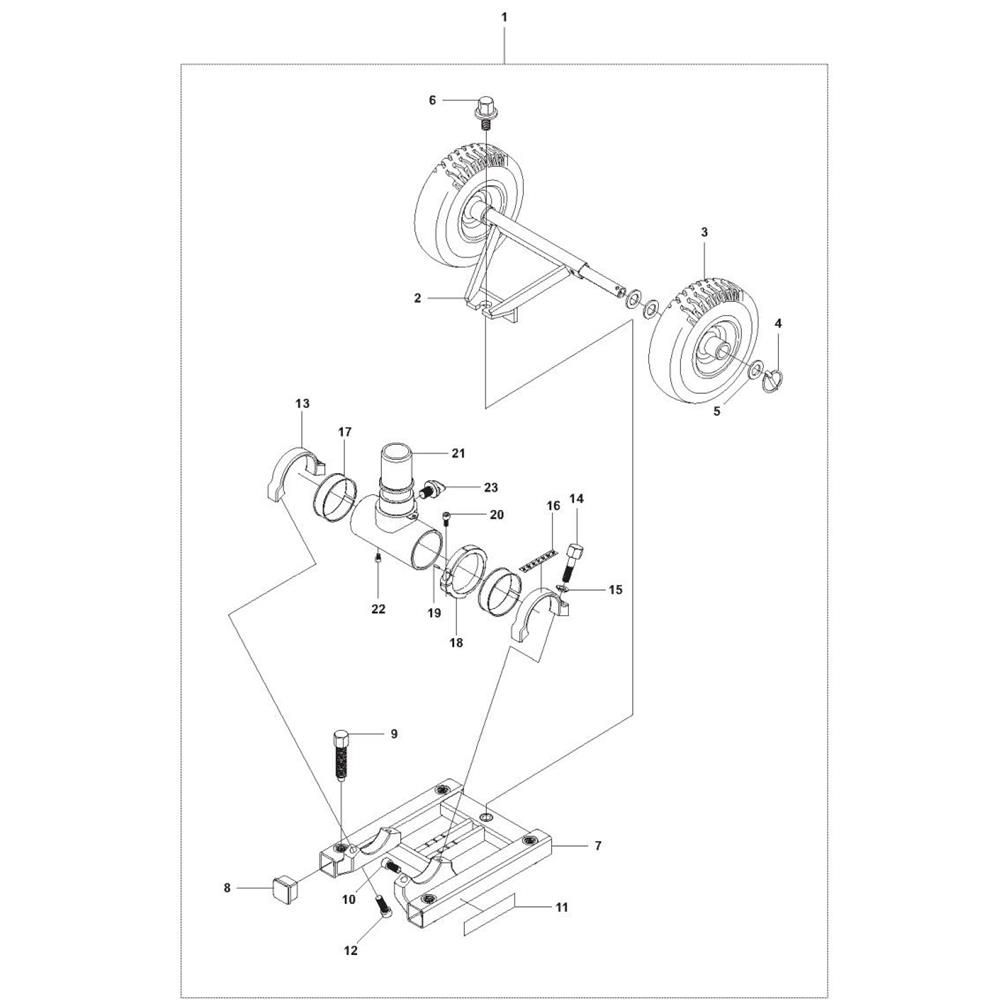 1
6
3
2
4
5
13
17
21
23
20
16
14
15
22
19
18
9
7
8
10
11
12