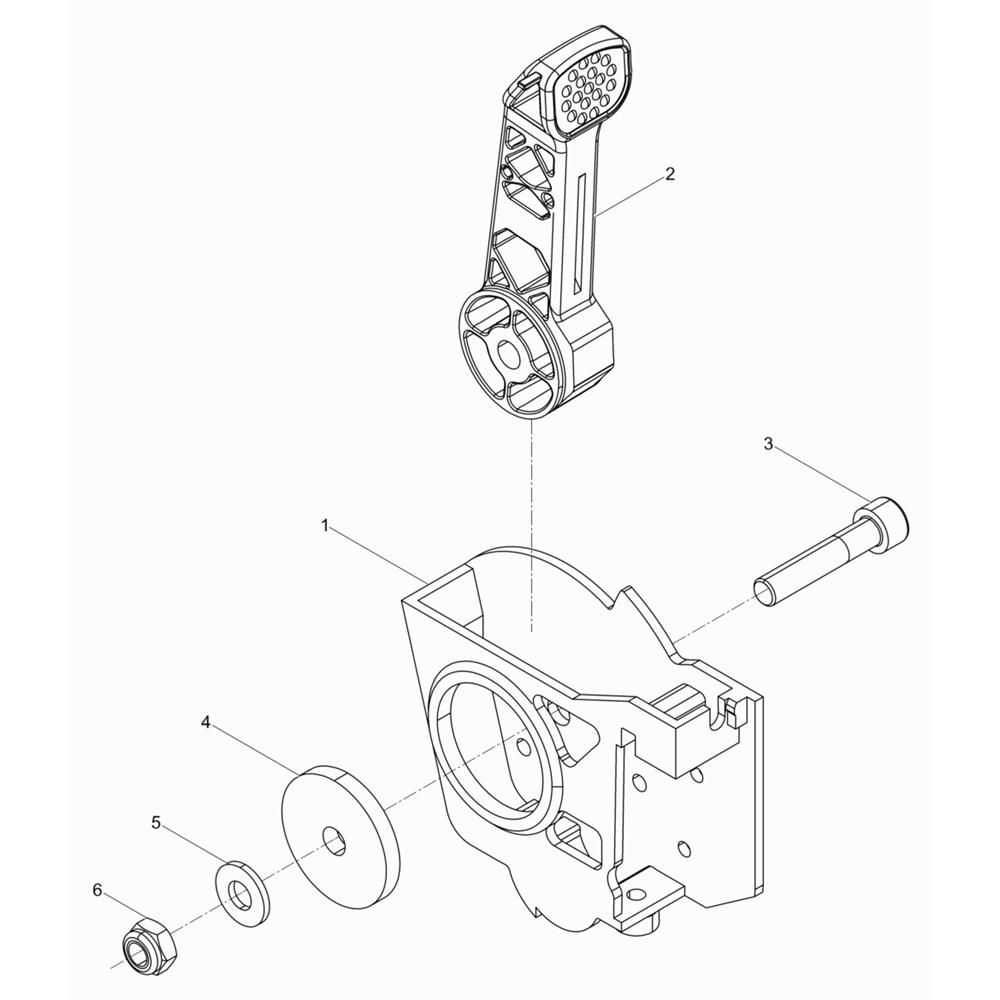 2
3
1
4
5
6