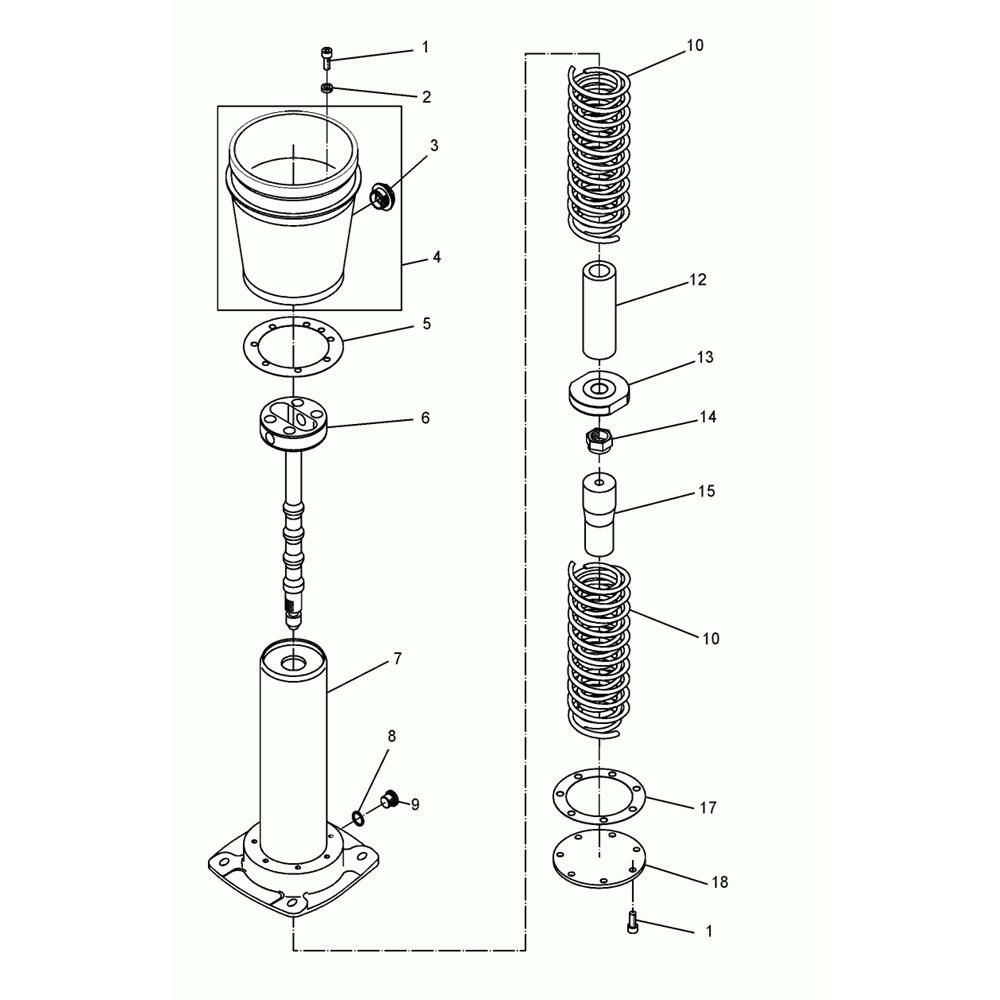 1
2
3
4
5
6
7
8
9
10
12
13
14
15
10
17
18
1