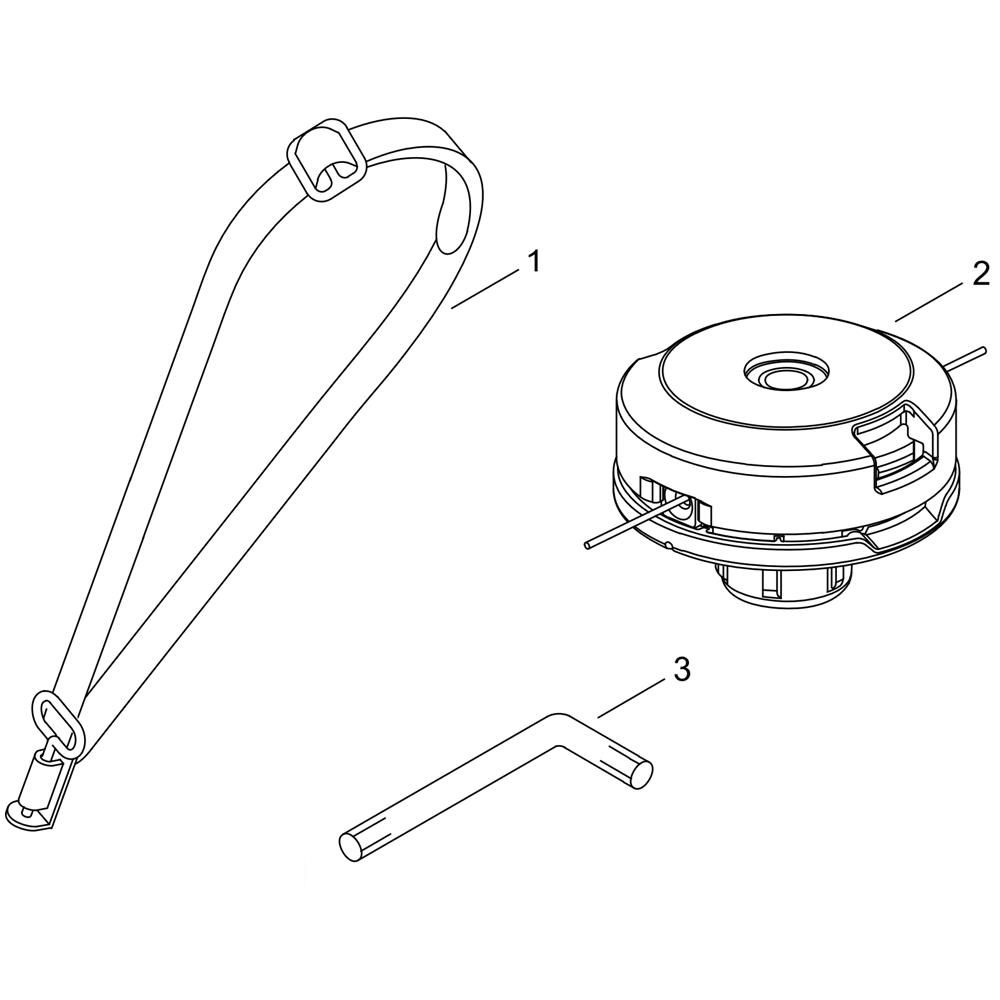 1

2

3