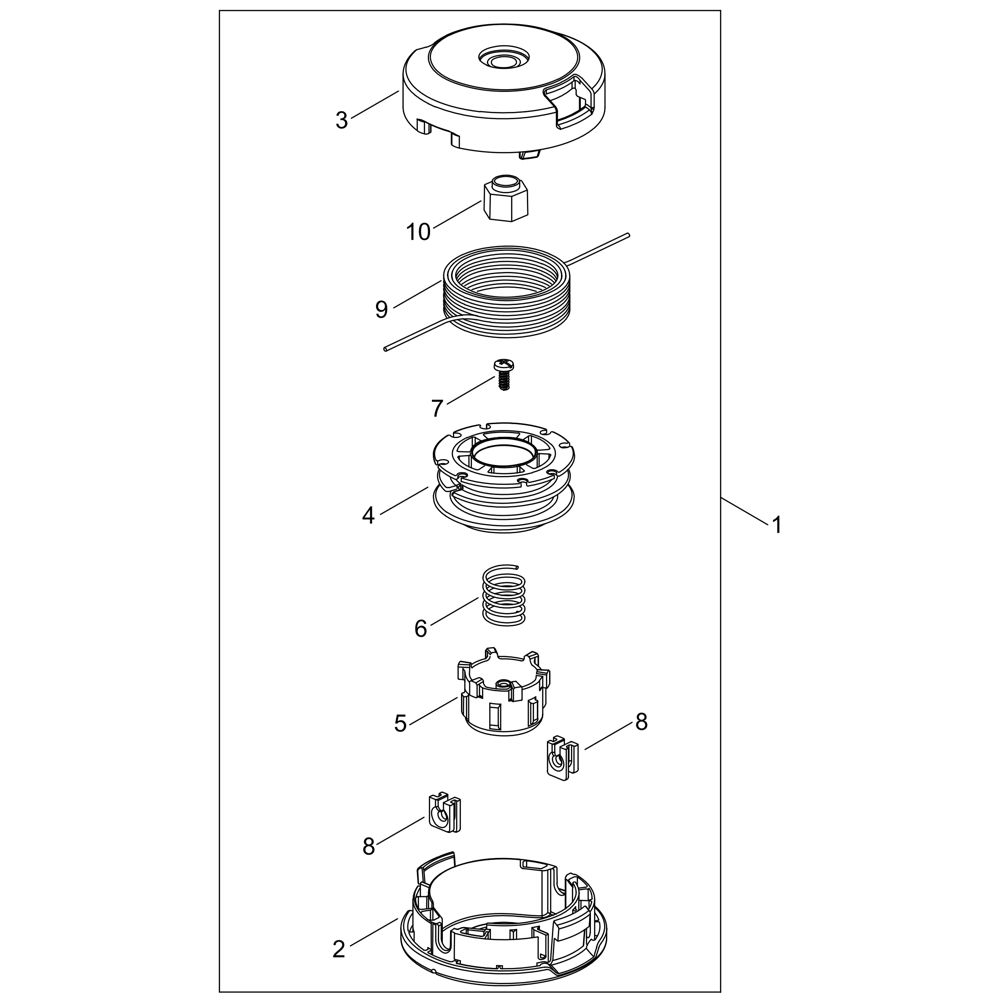 3
10
9
7
4
1
6
5
8
8
2