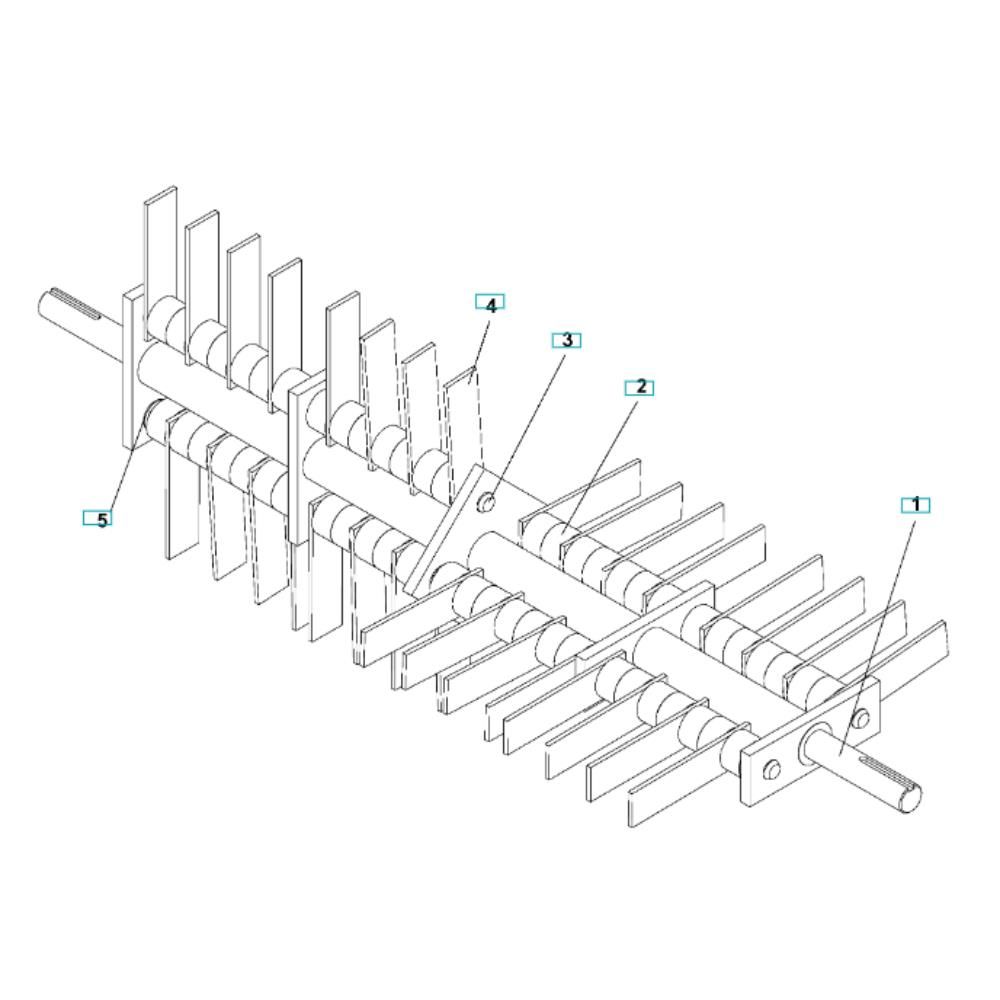 4
3
2
1
5