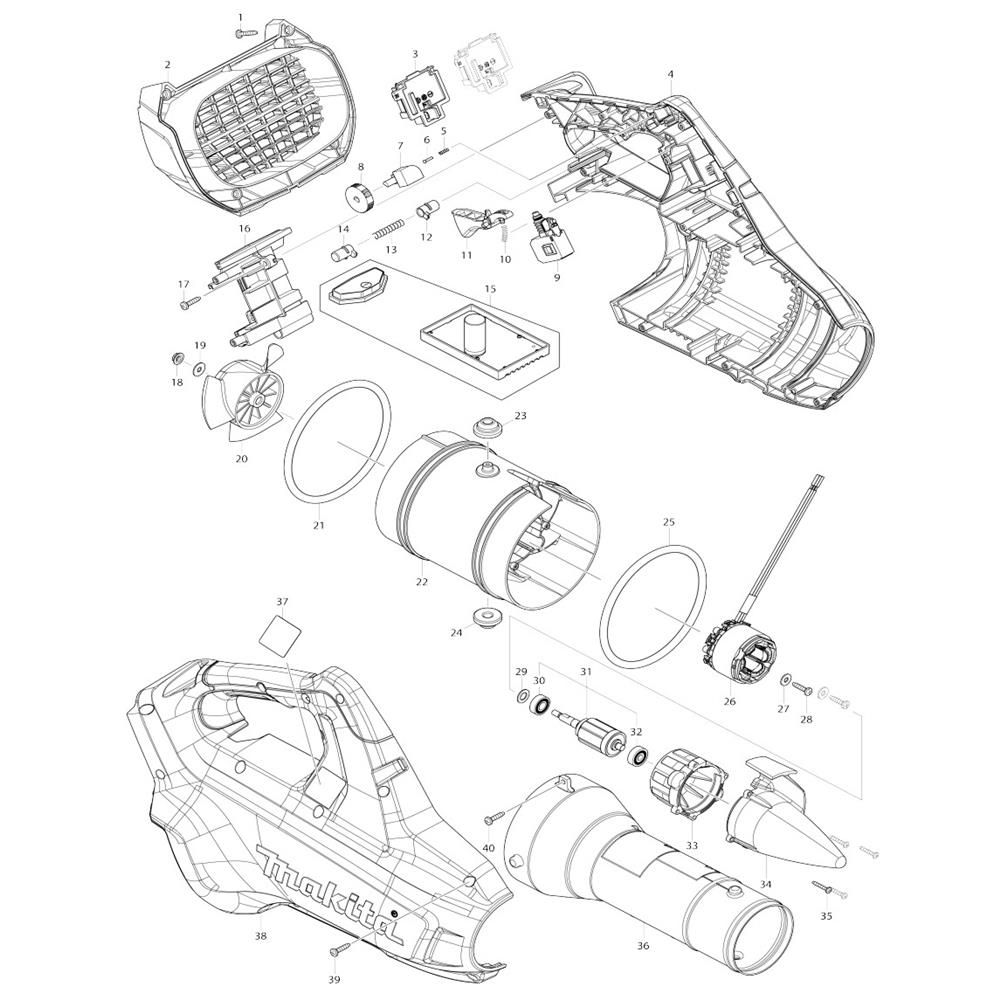 1
2
3
4
5
6
7
8
9
10
11
12
13
14
15
16
17
18
19
20
21
22
23
24
25
26
27
28
29
30
31
32
33
34
35
36
37
38
39
40
makita