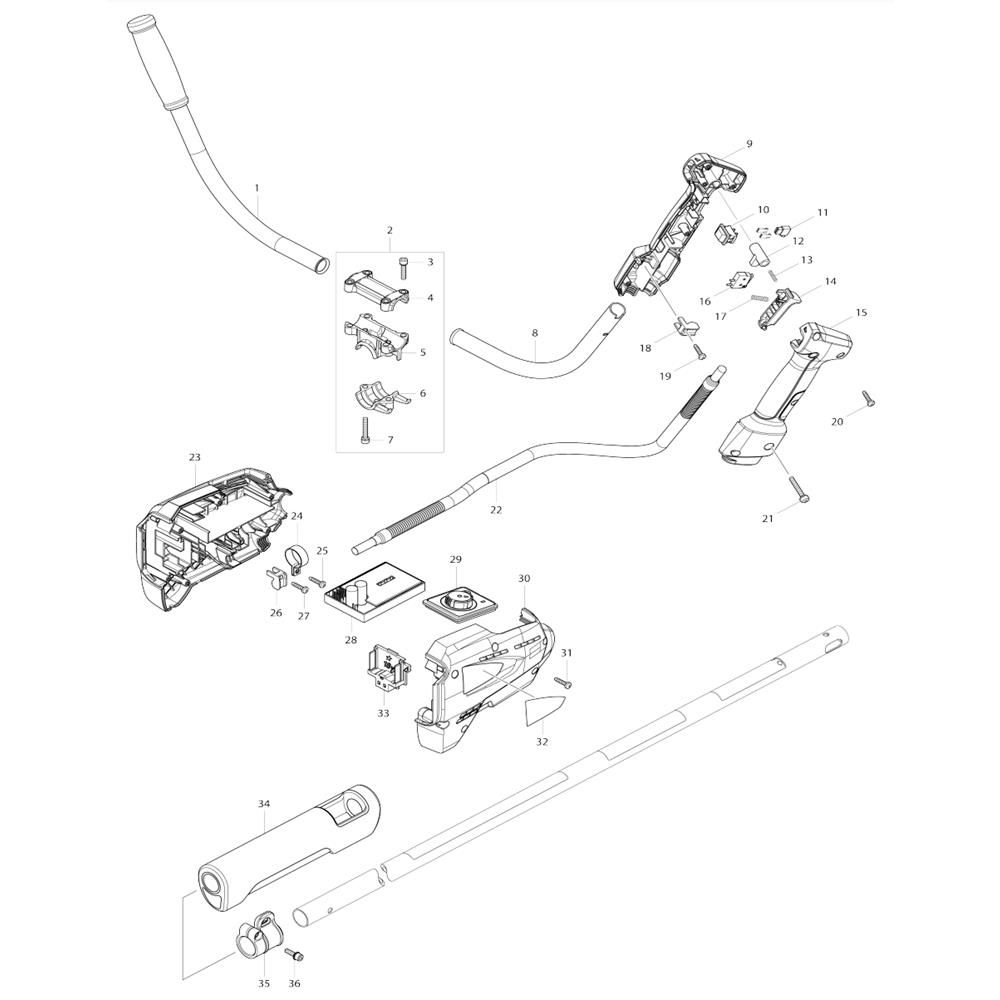 1
2
3
4
5
6
7
8
9
10
11
12
13
14
15
16
17
18
19
20
21
22
23
24
25
26
27
28
29
30
31
32
33
34
35
36