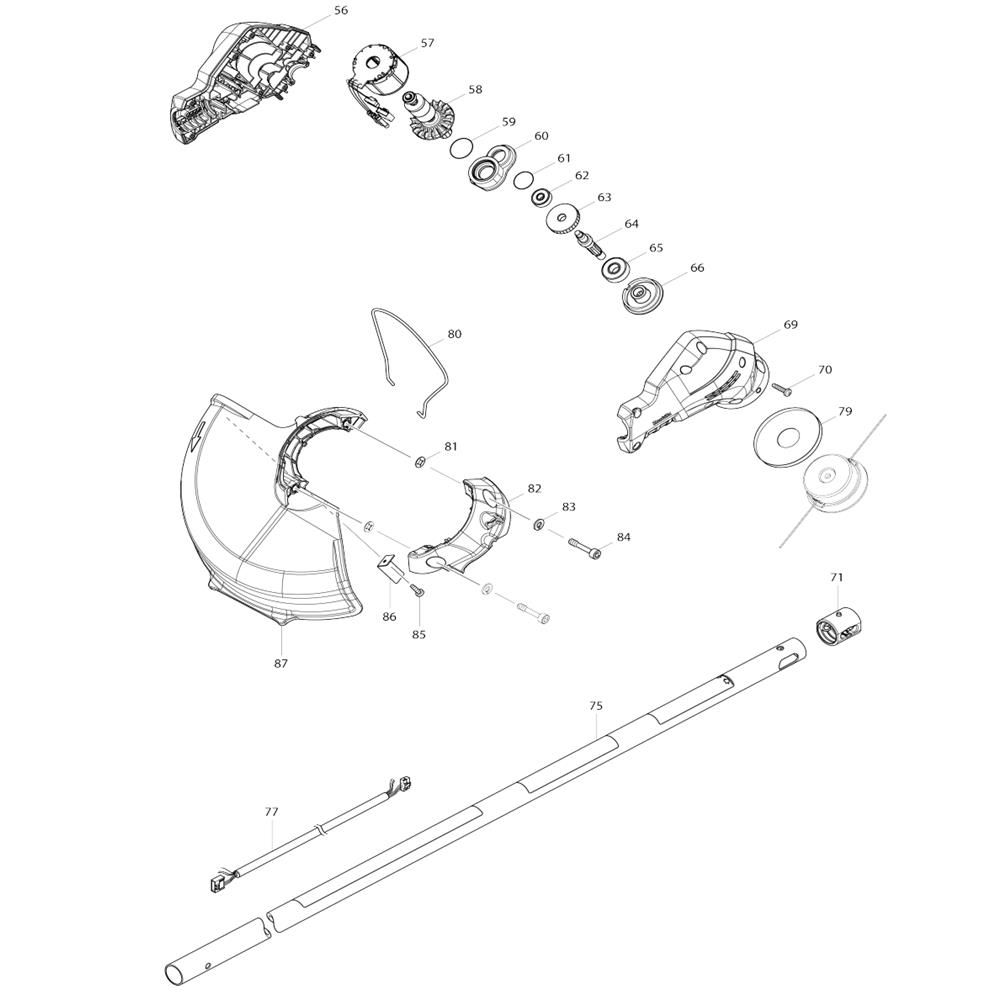 56
57
58
59
60
61
62
63
64
65
66
80
69
70
79
81
82
83
84
86
85
87
71
75
77