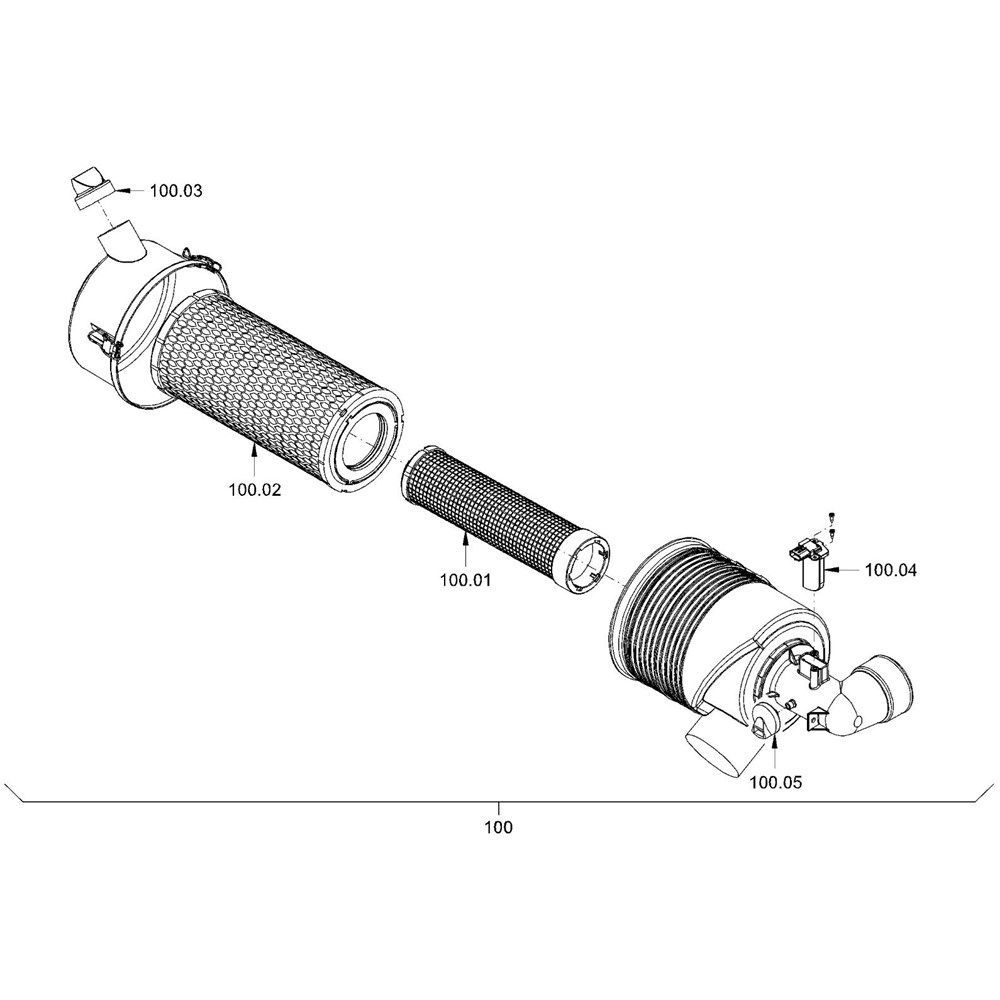 100.03

100.02

100.01

100.04

100.05

100